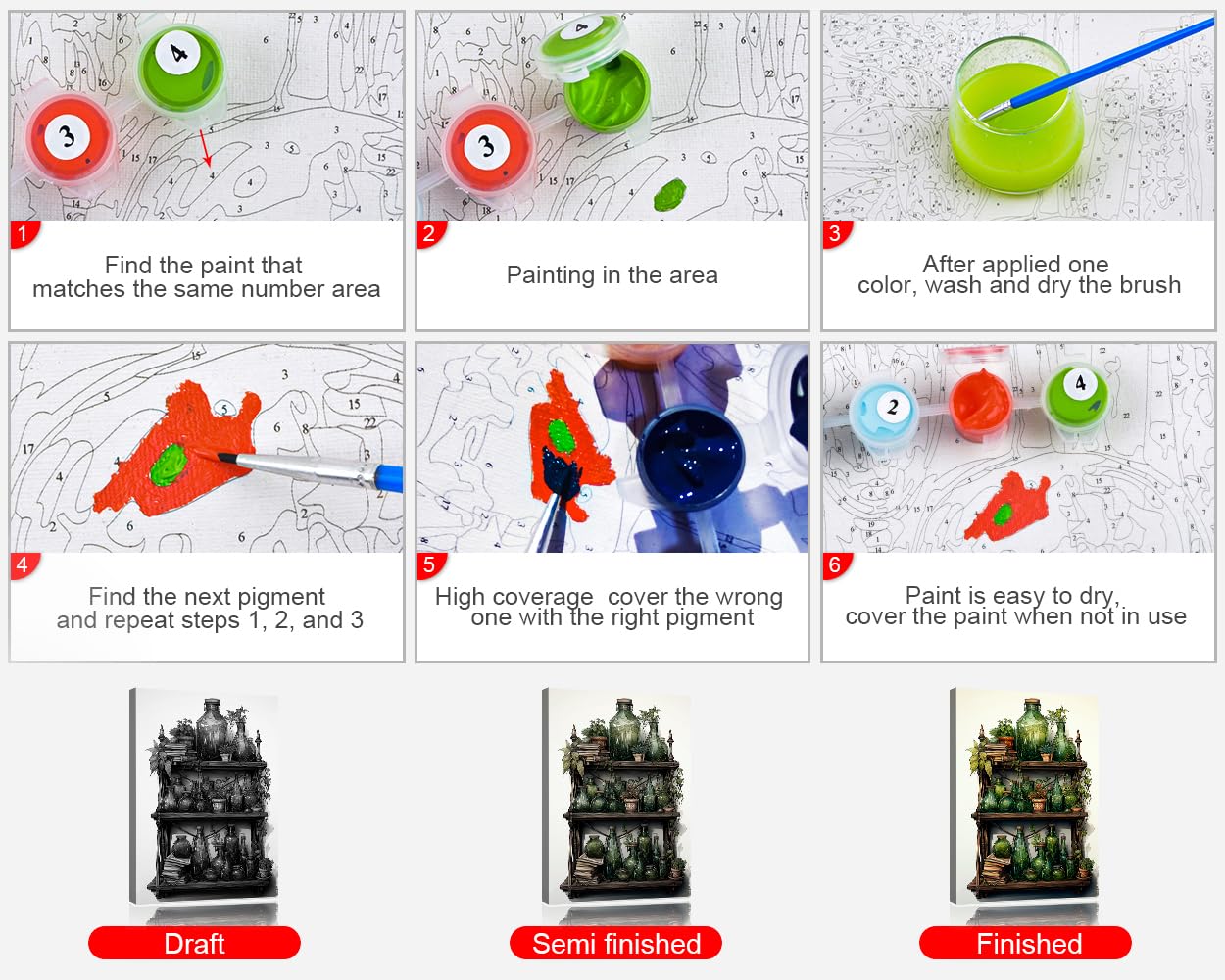 1
Find the paint that matches the same number area

2
Painting in the area

3
After applied one color, wash and dry the brush

4
Find the next pigment and repeat steps 1, 2, and 3

5
High coverage cover the wrong one with the right pigment

6
Paint is easy to dry, cover the paint when not in use

Draft

Semi finished

Finished