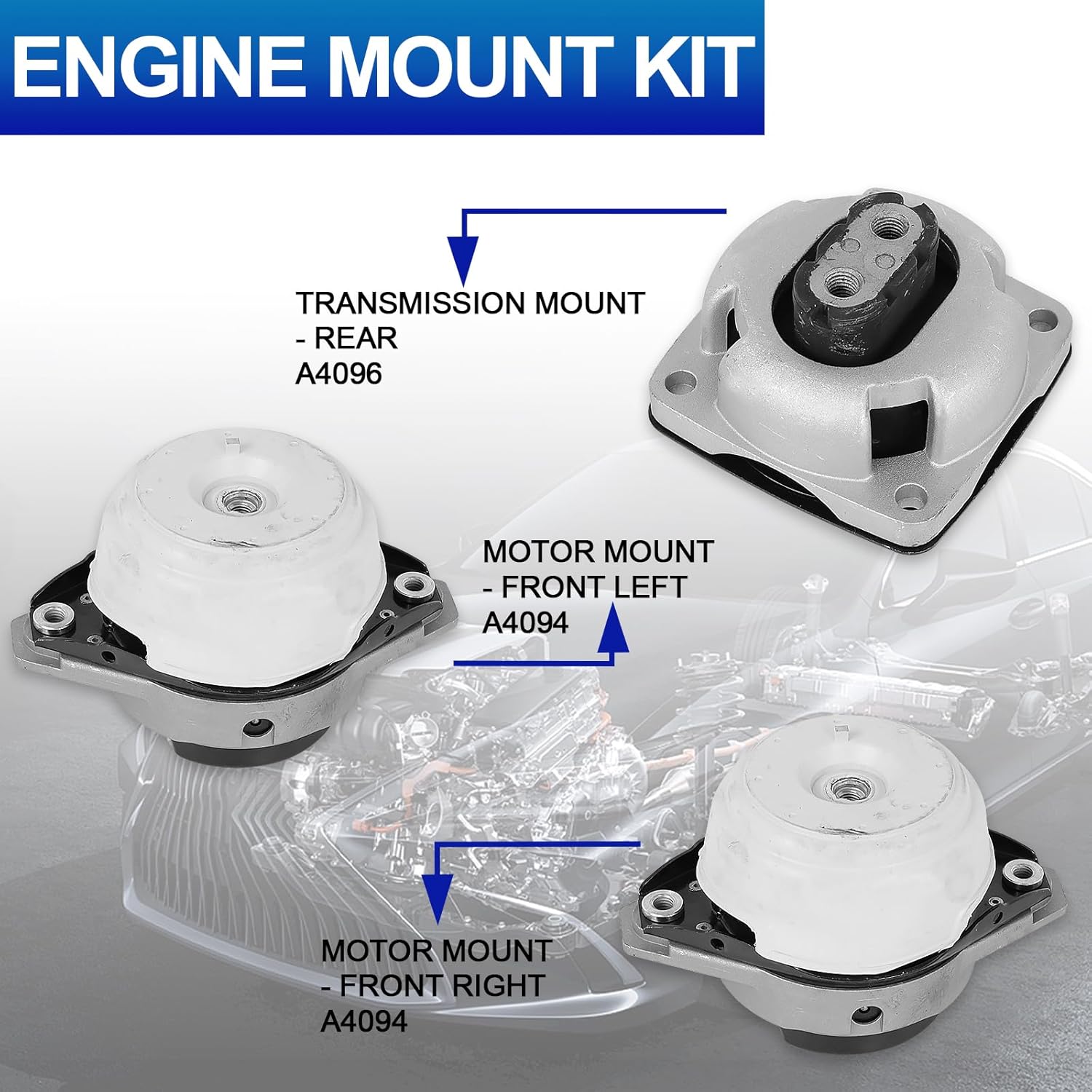 ENGINE MOUNT KIT

TRANSMISSION MOUNT
- REAR
A4096

MOTOR MOUNT
- FRONT LEFT
A4094

MOTOR MOUNT
- FRONT RIGHT
A4094