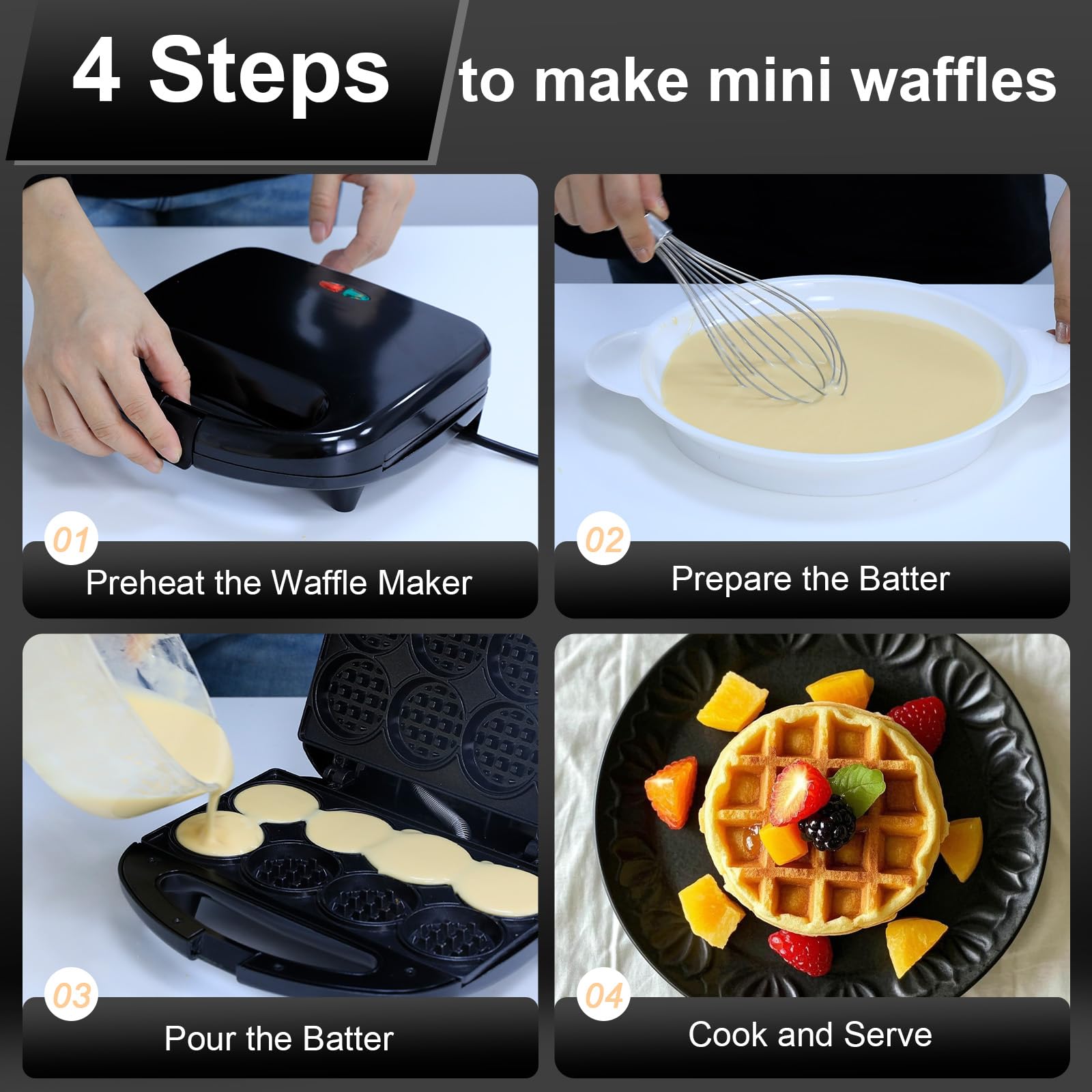 4 Steps to make mini waffles

01
Preheat the Waffle Maker

02
Prepare the Batter

03
Pour the Batter

04
Cook and Serve