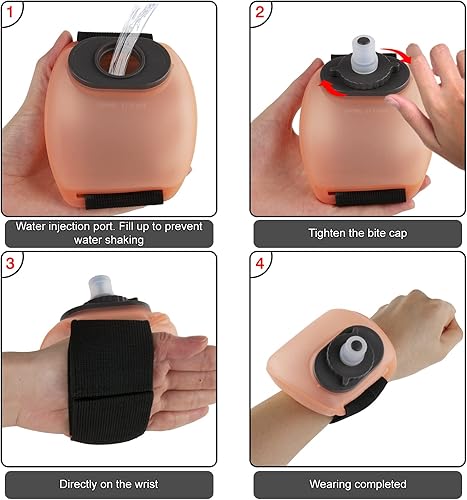 1

Water injection port. Fill up to prevent water shaking

2

Tighten the bite cap

3

Directly on the wrist

4

Wearing completed