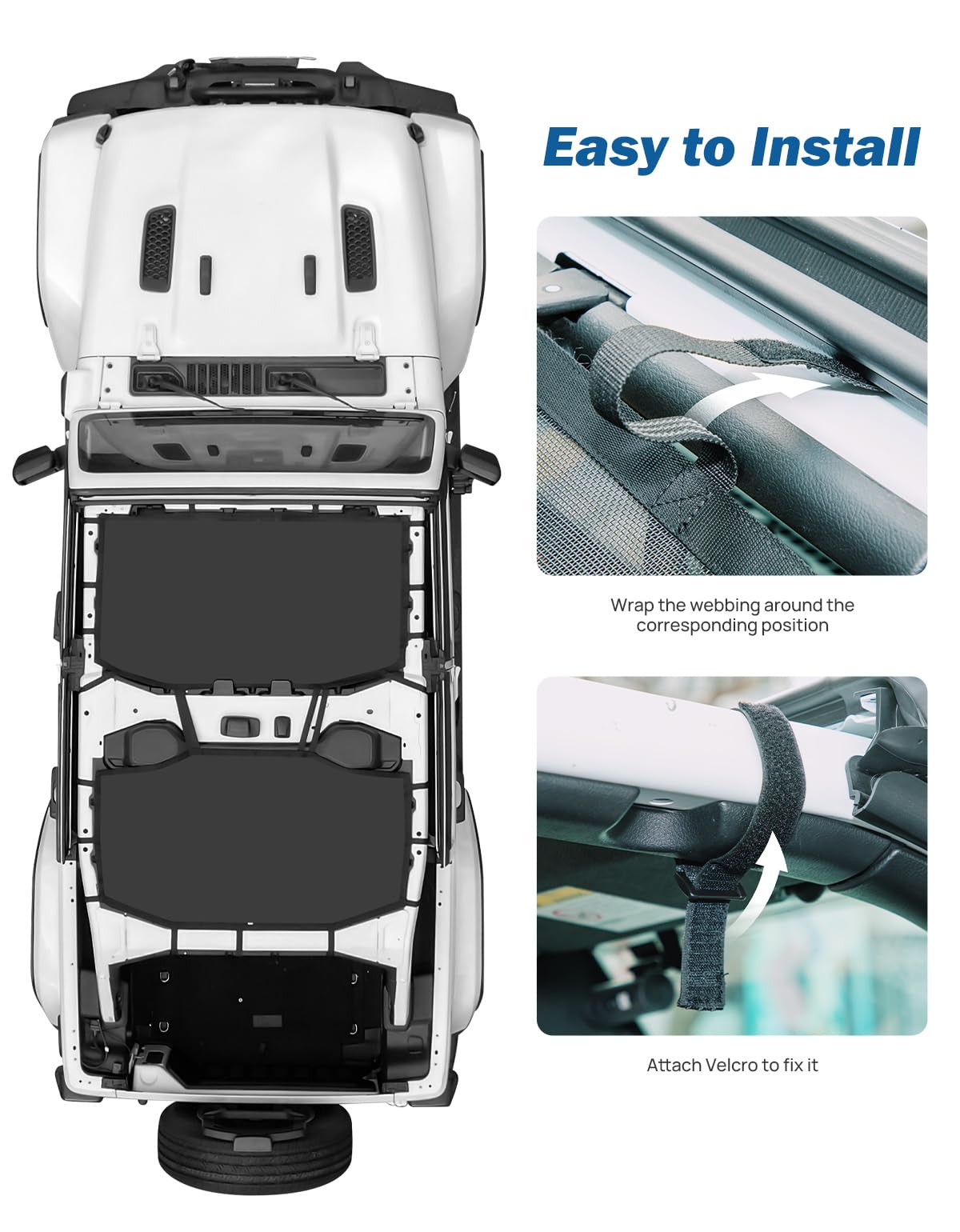 Easy to Install

Wrap the webbing around the corresponding position

Attach Velcro to fix it