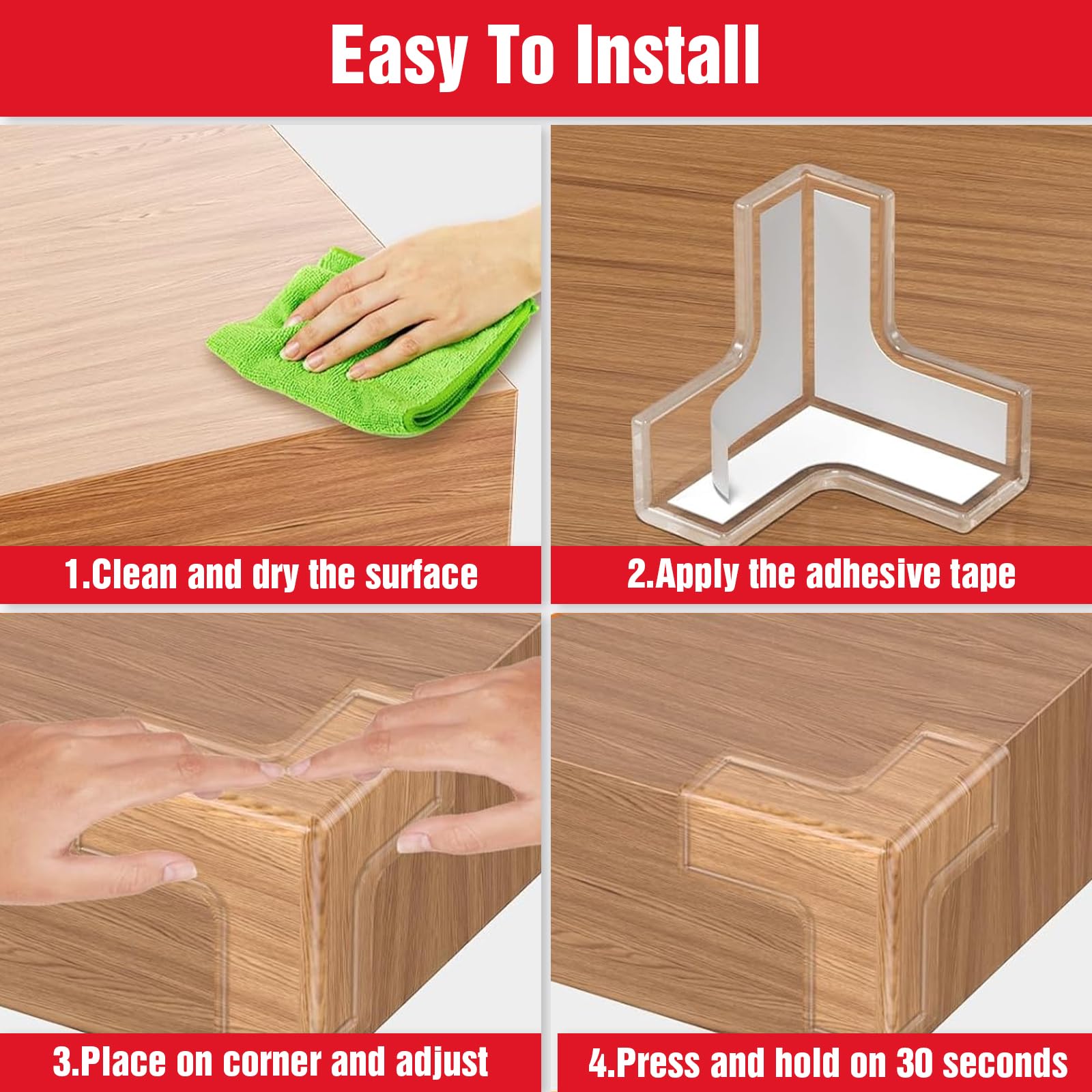 Easy To Install

1.Clean and dry the surface

2.Apply the adhesive tape

3.Place on corner and adjust

4.Press and hold on 30 seconds