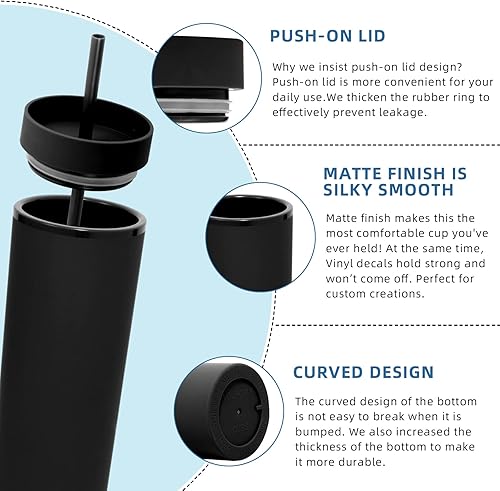 PUSH-ON LID

Why we insist push-on lid design? Push-on lid is more convenient for your daily use.We thicken the rubber ring to effectively prevent leakage.

MATTE FINISH IS SILKY SMOOTH

Matte finish makes this the most comfortable cup you've ever held! At the same time, Vinyl decals hold strong and won't come off. Perfect for custom creations.

CURVED DESIGN

The curved design of the bottom is not easy to break when it is bumped. We also increased the thickness of the bottom to make it more durable.