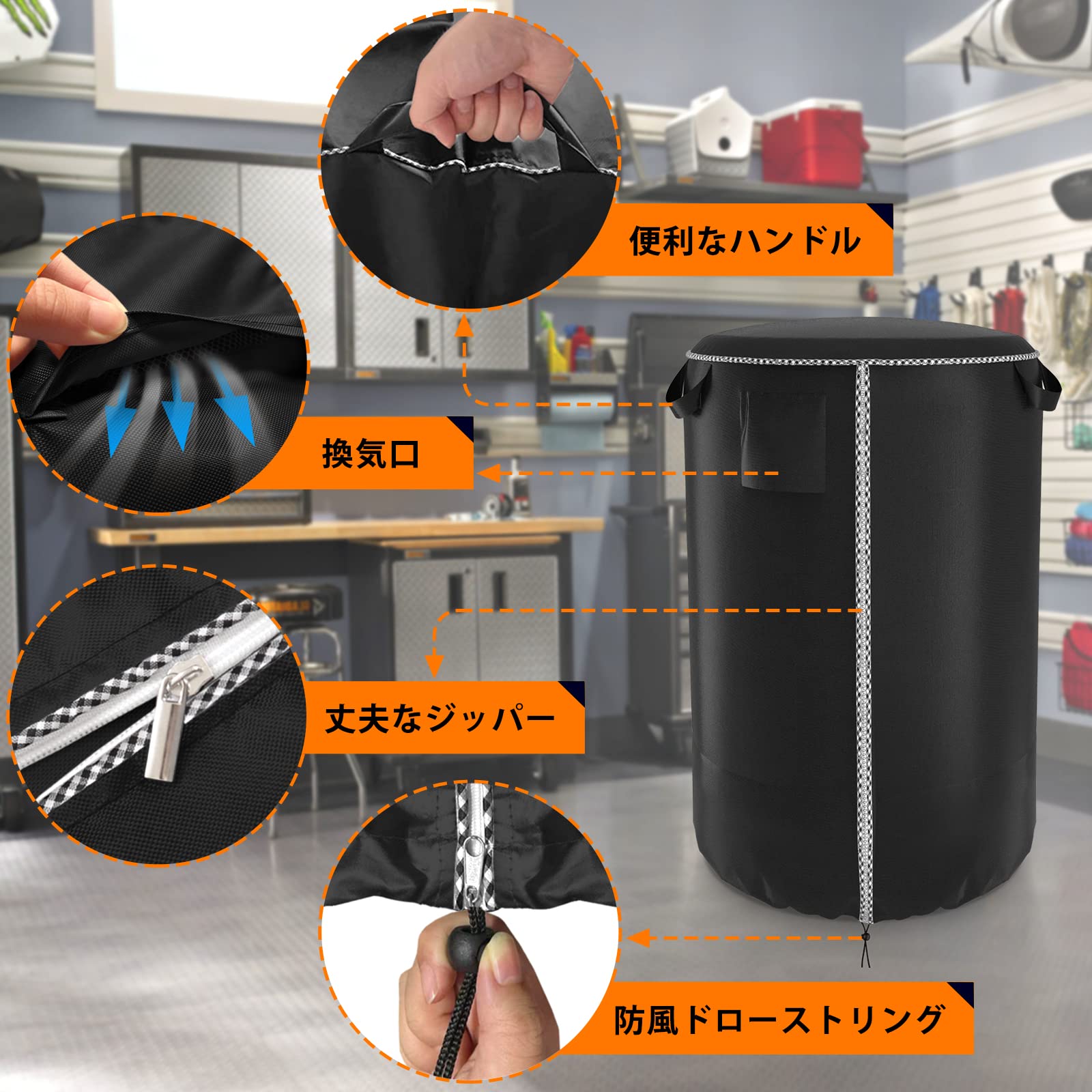 便利なハンドル

換気口

丈夫なジッパー

防風ドローストリング