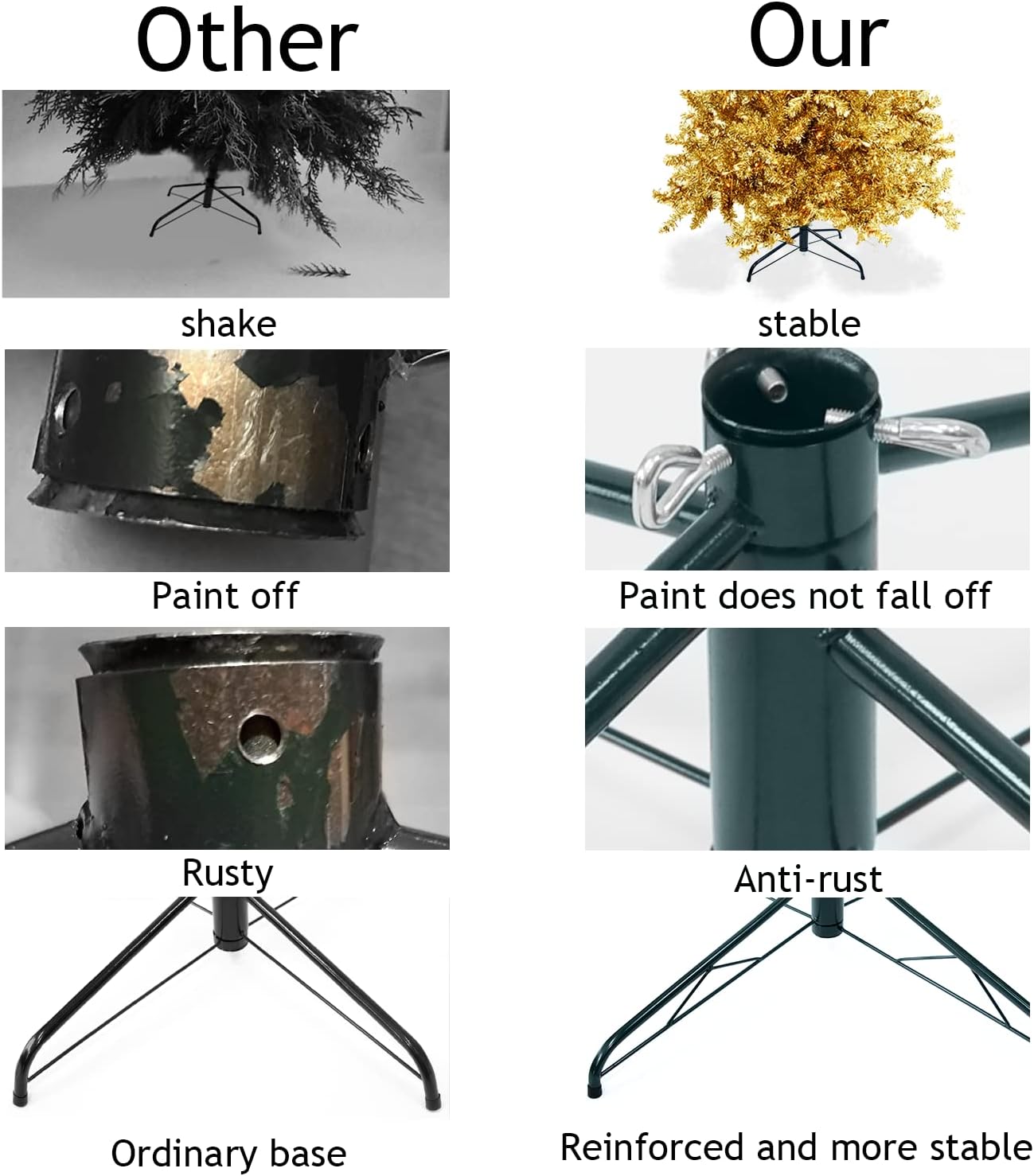 Other

shake

Paint off

Rusty

Ordinary base

Our

stable

Paint does not fall off

Anti-rust

Reinforced and more stable