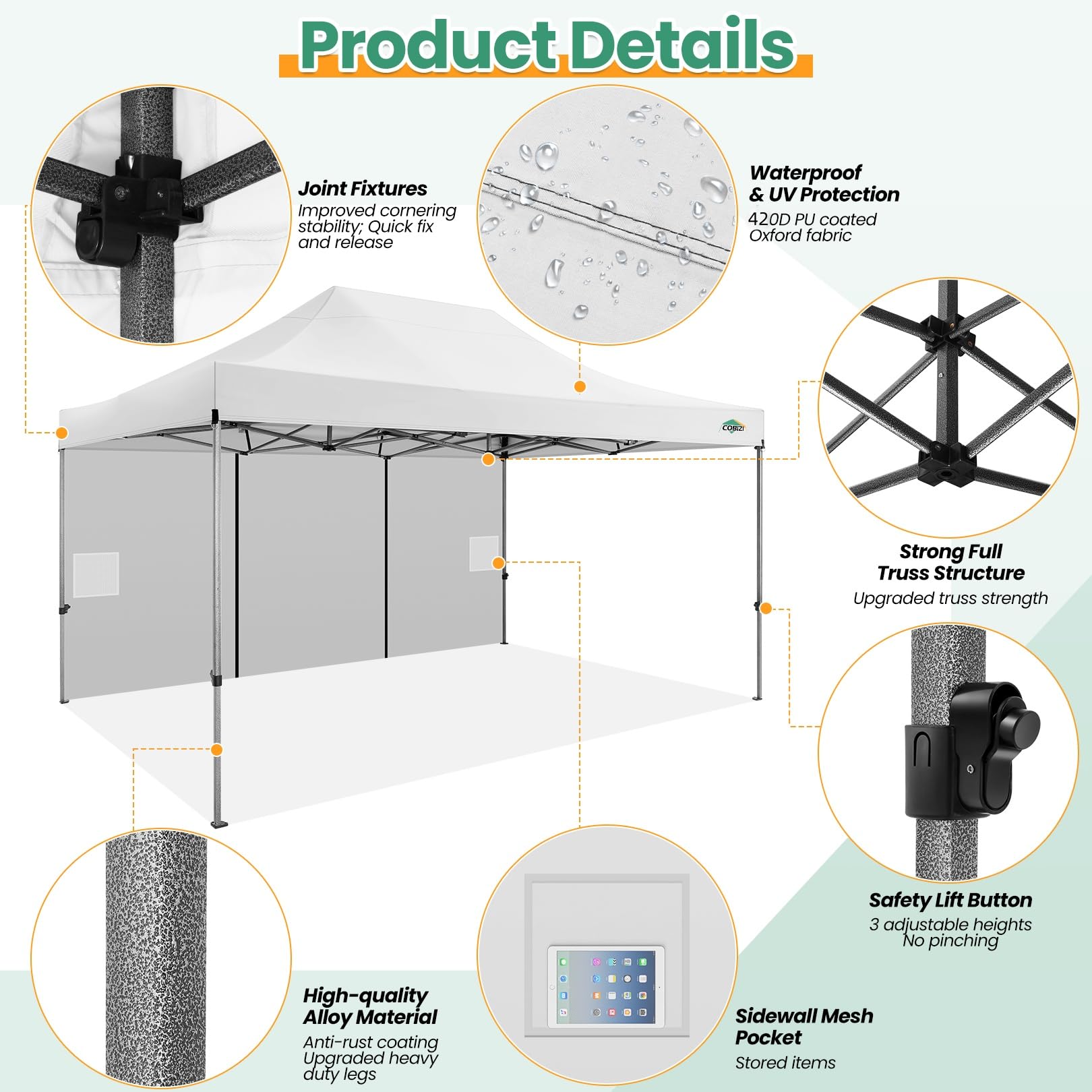 Product Details

Joint Fixtures
Improved cornering stability; Quick fix and release

Waterproof & UV Protection
420D PU coated Oxford fabric

COBIZI

Strong Full Truss Structure
Upgraded truss strength

Safety Lift Button
3 adjustable heights
No pinching

High-quality Alloy Material
Anti-rust coating
Upgraded heavy duty legs

Sidewall Mesh Pocket
Stored items