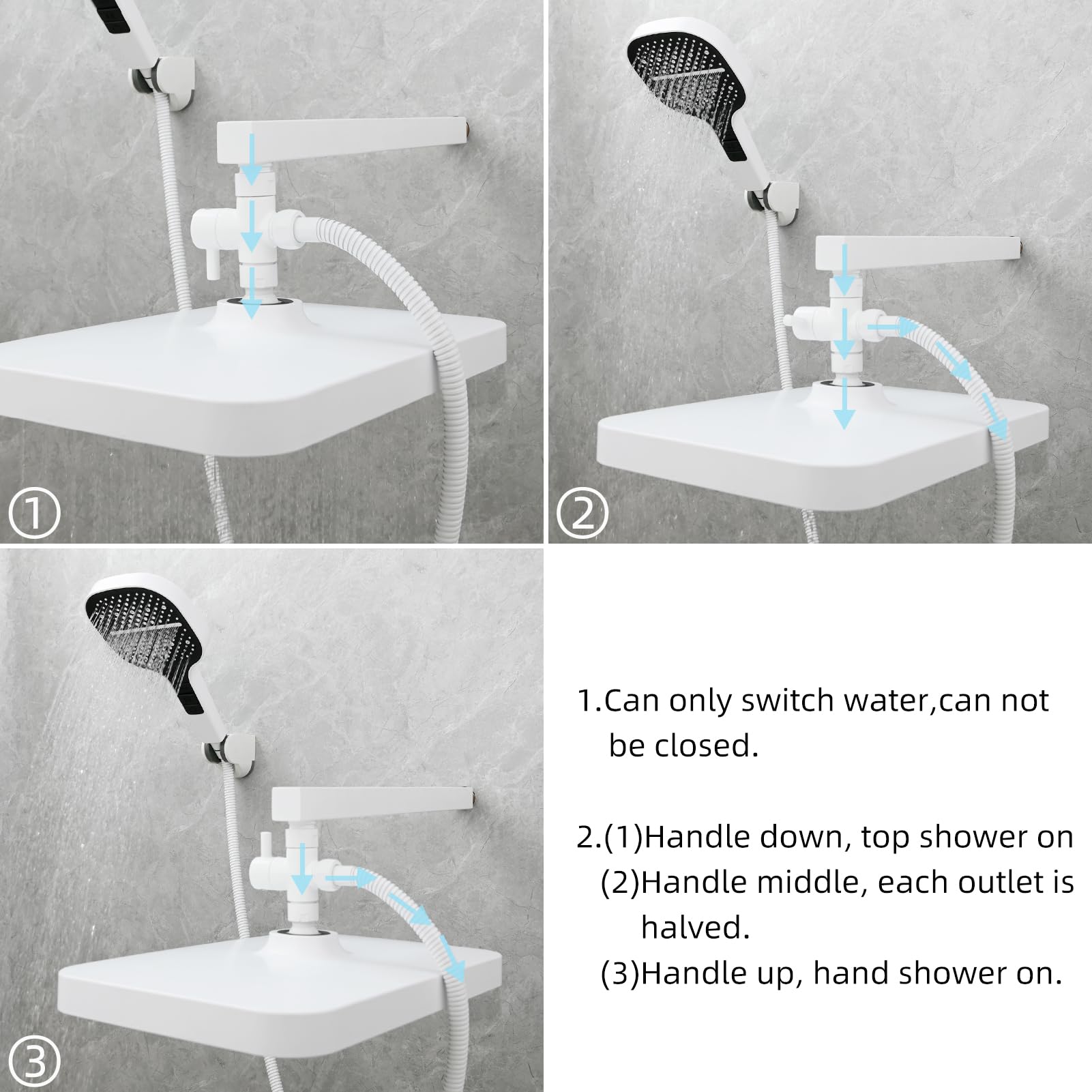 ①

②

③

1.Can only switch water,can not be closed.

2.(1)Handle down, top shower on
(2)Handle middle, each outlet is halved.
(3)Handle up, hand shower on.