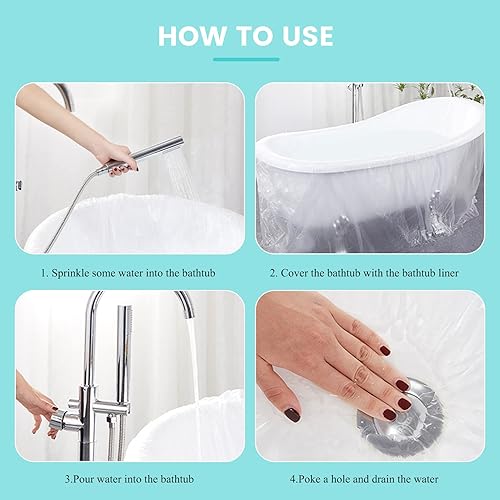 HOW TO USE

1. Sprinkle some water into the bathtub

2. Cover the bathtub with the bathtub liner

3.Pour water into the bathtub

4.Poke a hole and drain the water