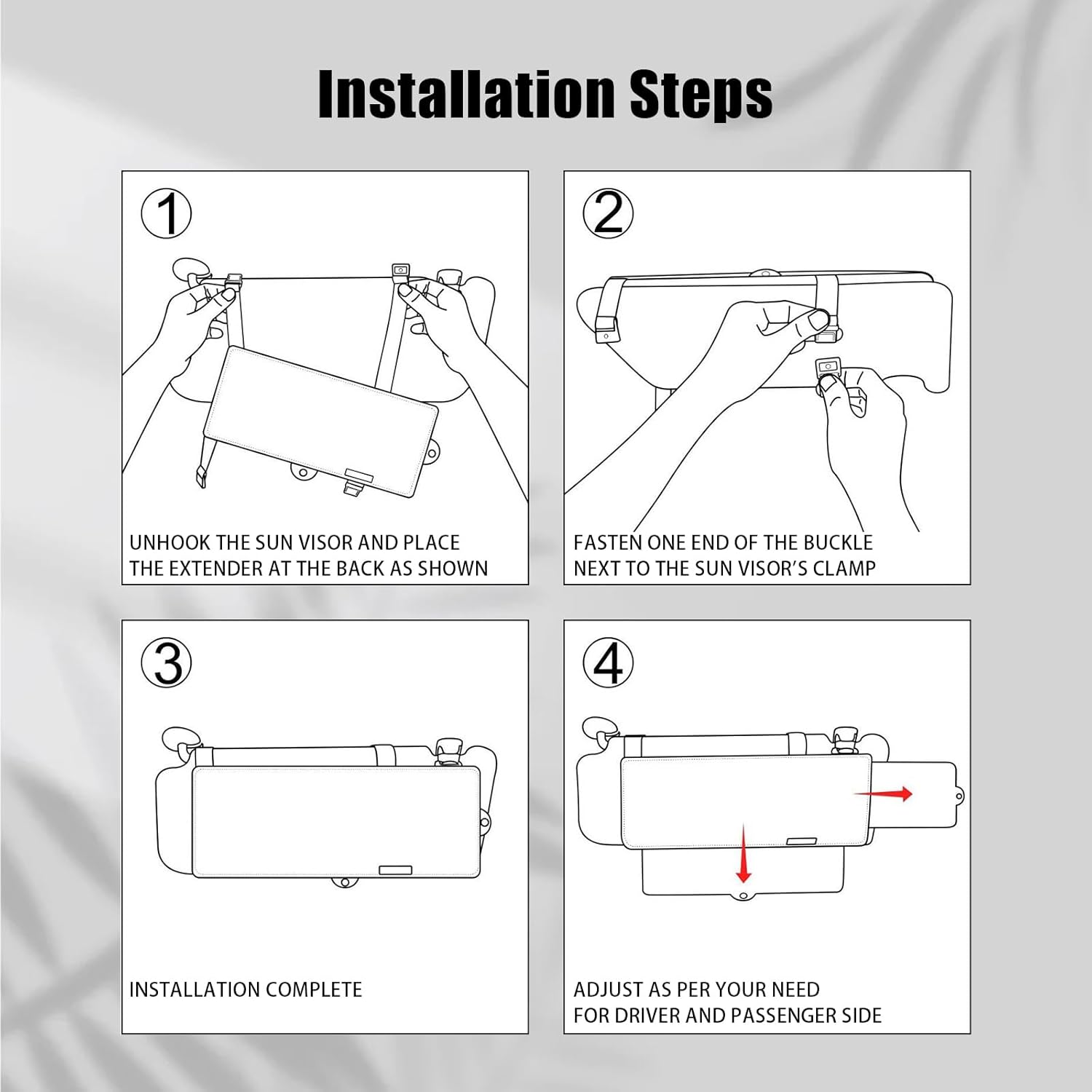 Installation Steps

①

UNHOOK THE SUN VISOR AND PLACE THE EXTENDER AT THE BACK AS SHOWN

②

FASTEN ONE END OF THE BUCKLE NEXT TO THE SUN VISOR'S CLAMP

③

INSTALLATION COMPLETE

④

ADJUST AS PER YOUR NEED FOR DRIVER AND PASSENGER SIDE