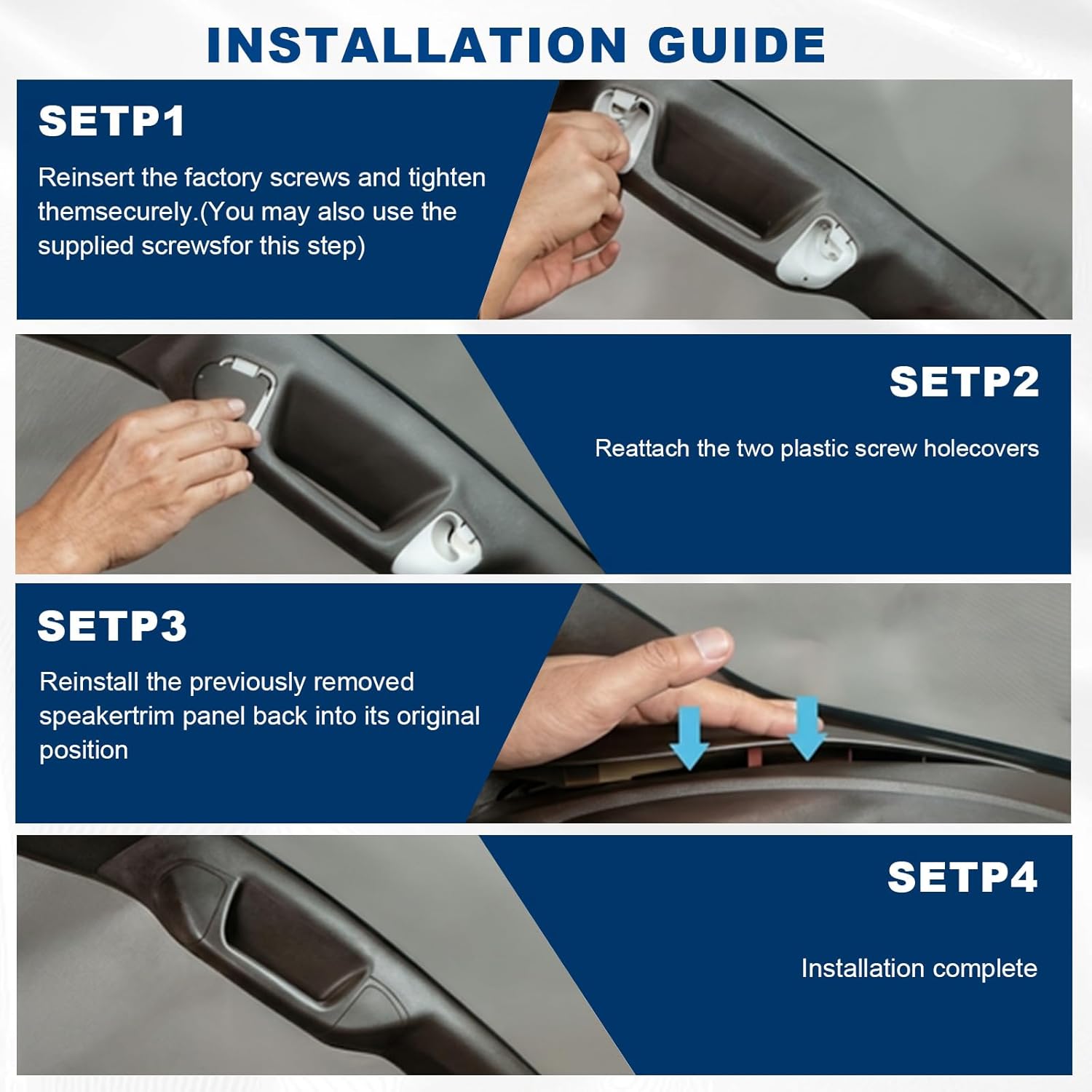 INSTALLATION GUIDE

SETP1

Reinsert the factory screws and tighten themsecurely.(You may also use the supplied screwsfor this step)

SETP2

Reattach the two plastic screw holecovers

SETP3

Reinstall the previously removed speakertrim panel back into its original position

SETP4

Installation complete