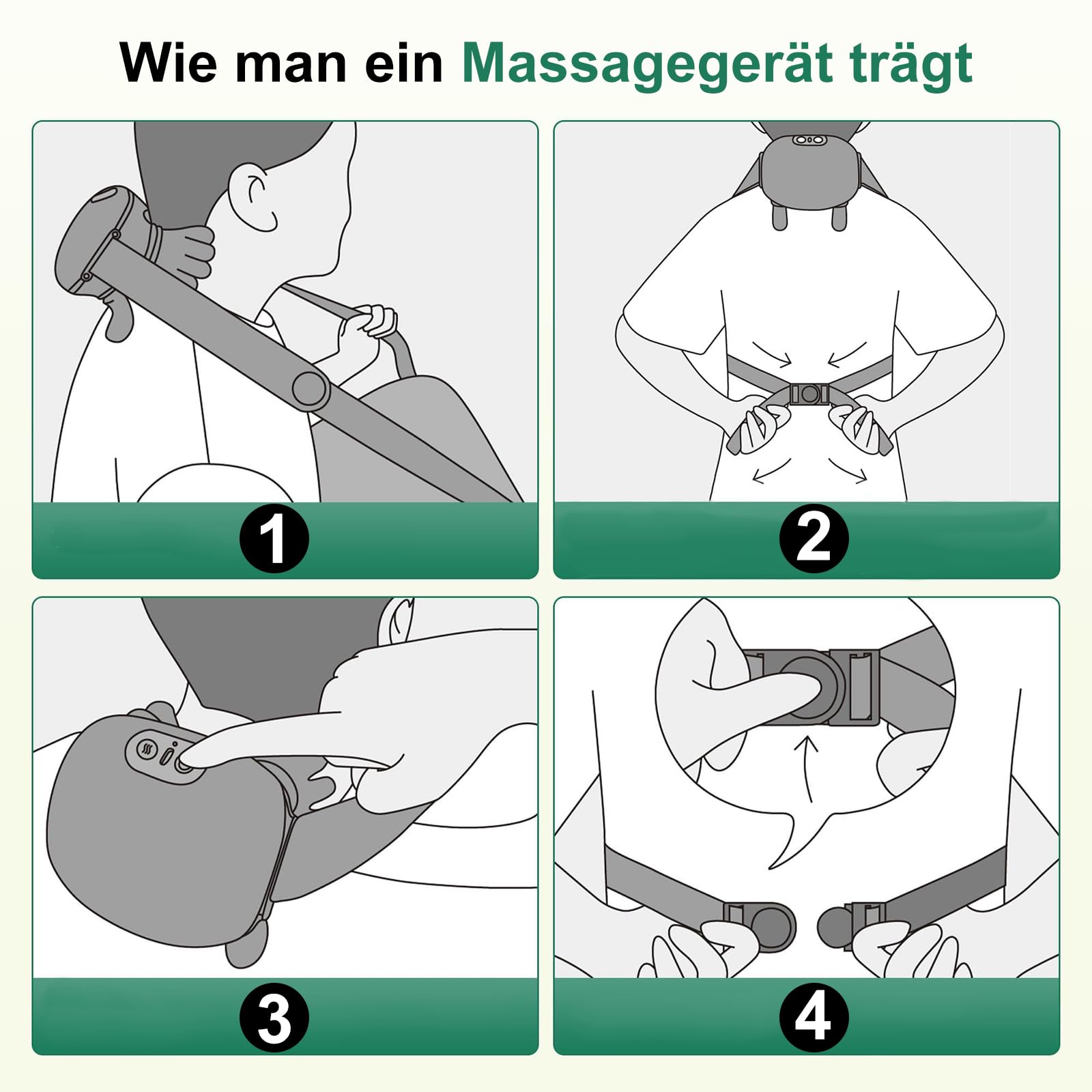 Wie man ein Massagegerät trägt

1

2

3

4