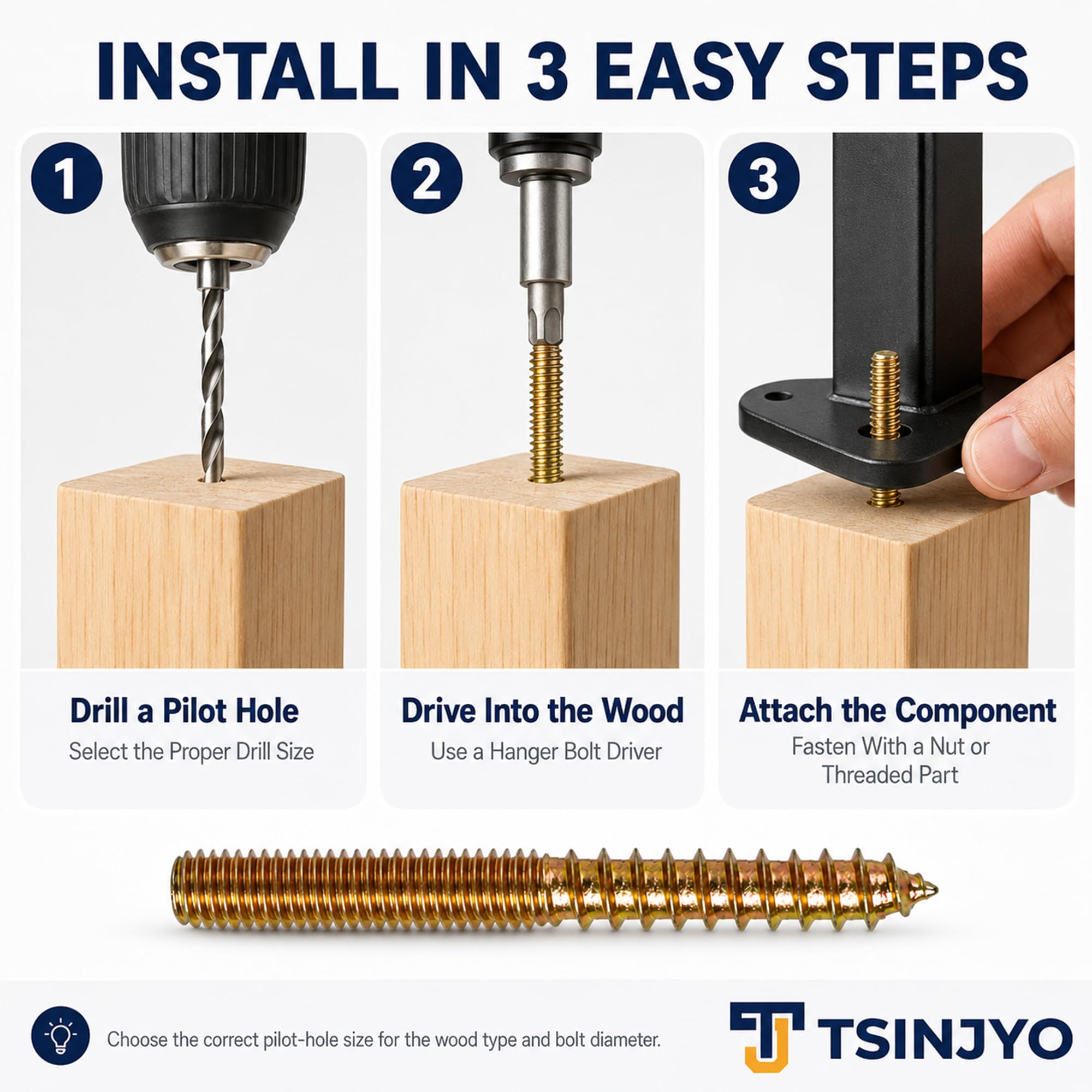 INSTALL IN 3 EASY STEPS

1

Drill a Pilot Hole

Select the Proper Drill Size

2

Drive Into the Wood

Use a Hanger Bolt Driver

3

Attach the Component

Fasten With a Nut or Threaded Part

Choose the correct pilot-hole size for the wood type and bolt diameter.

TSINJYO