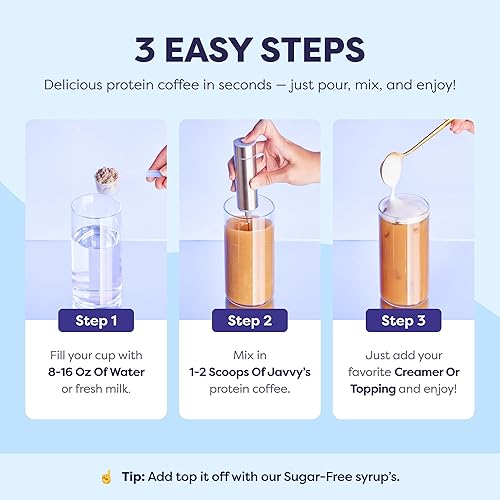 3 EASY STEPS

Delicious protein coffee in seconds — just pour, mix, and enjoy!

Step 1

Fill your cup with 8-16 Oz Of Water or fresh milk.

Step 2

Mix in 1-2 Scoops Of Javvy's protein coffee.

Step 3

Just add your favorite Creamer Or Topping and enjoy!

Tip: Add top it off with our Sugar-Free syrup's.