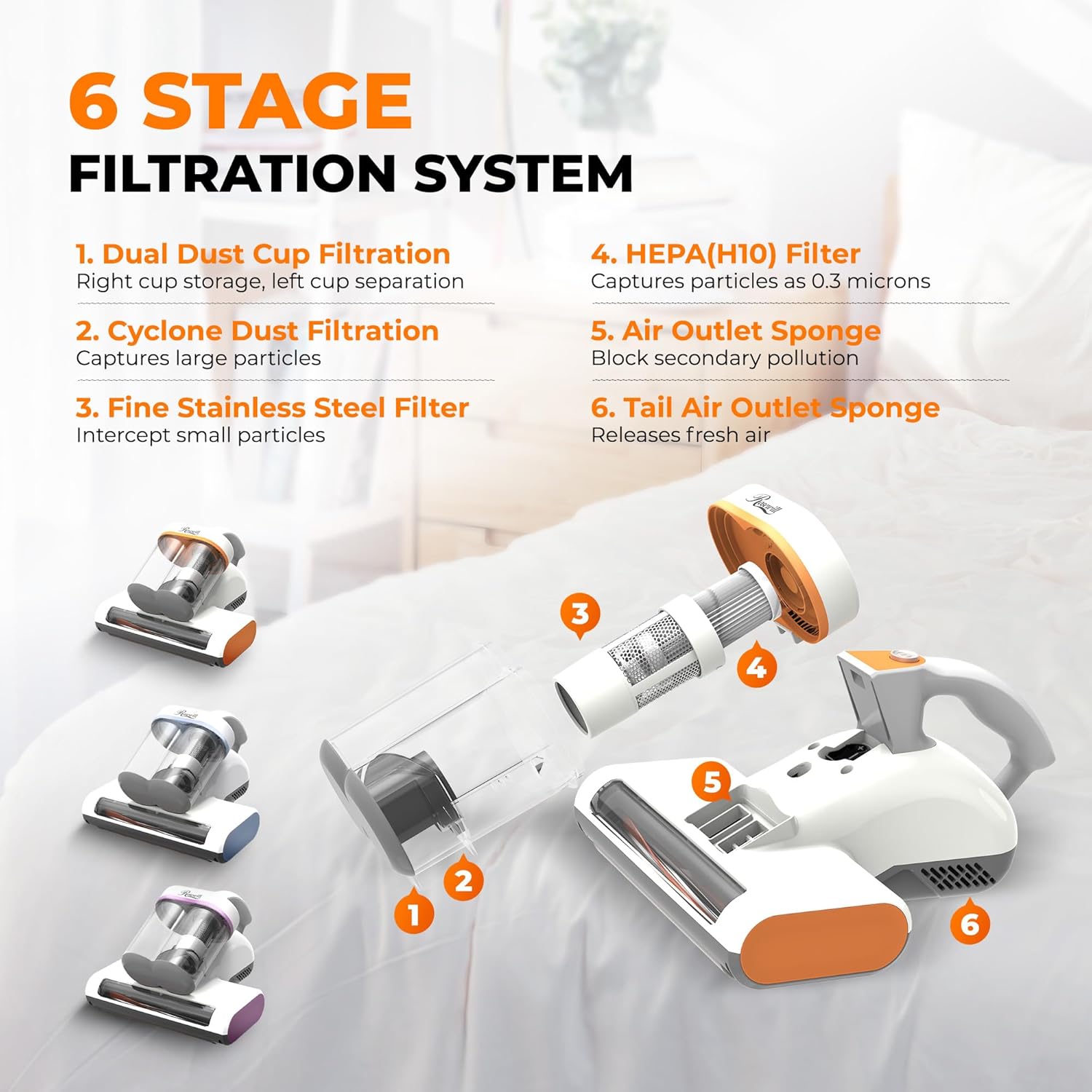 6 STAGE
FILTRATION SYSTEM

1. Dual Dust Cup Filtration
Right cup storage, left cup separation

2. Cyclone Dust Filtration
Captures large particles

3. Fine Stainless Steel Filter
Intercept small particles

4. HEPA(H10) Filter
Captures particles as 0.3 microns

5. Air Outlet Sponge
Block secondary pollution

6. Tail Air Outlet Sponge
Releases fresh air

Rosewill

Rosewill

Rosewill

Rosewill

3

4

5

2

1

6