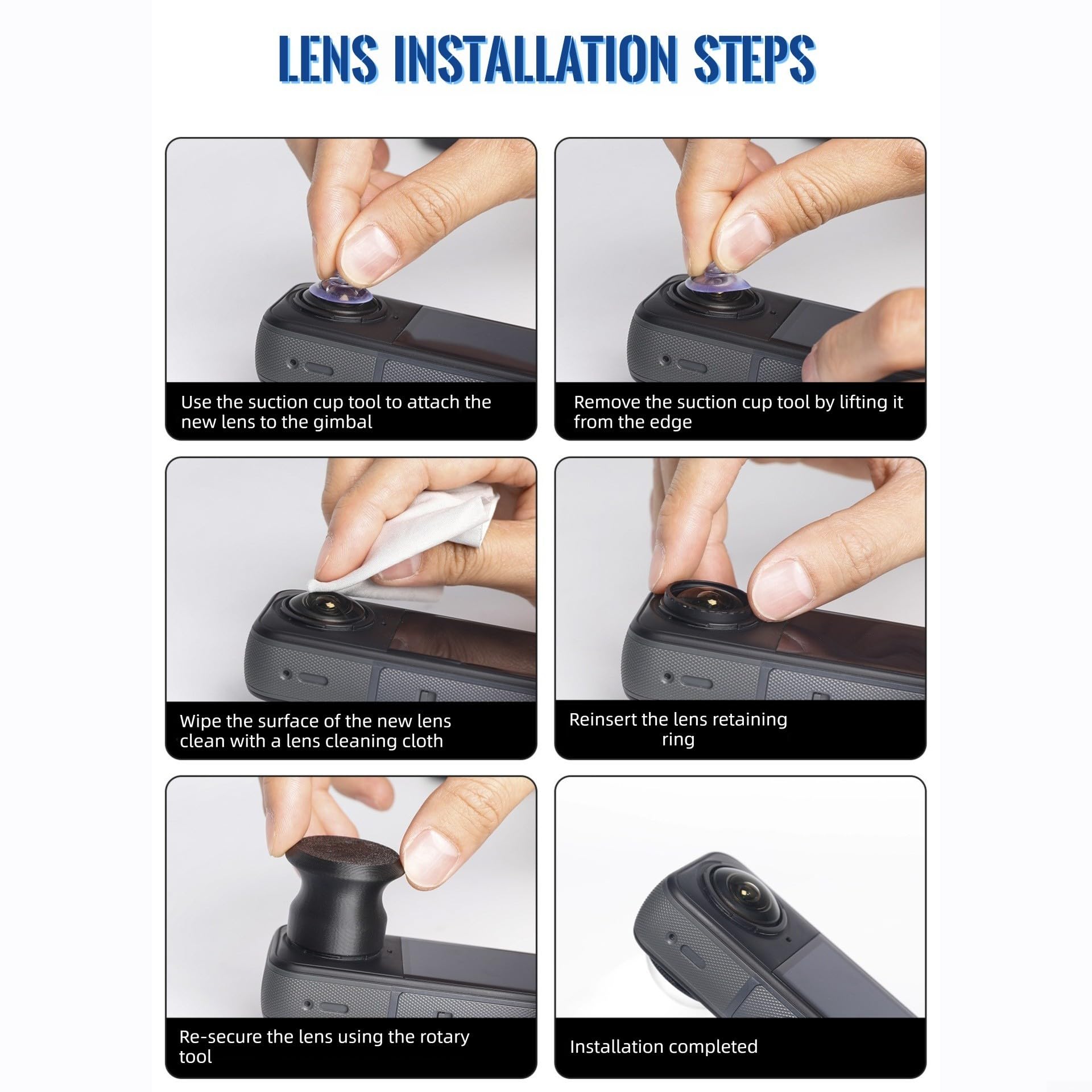 LENS INSTALLATION STEPS

Use the suction cup tool to attach the new lens to the gimbal

Remove the suction cup tool by lifting it from the edge

Wipe the surface of the new lens clean with a lens cleaning cloth

Reinsert the lens retaining ring

Re-secure the lens using the rotary tool

Installation completed