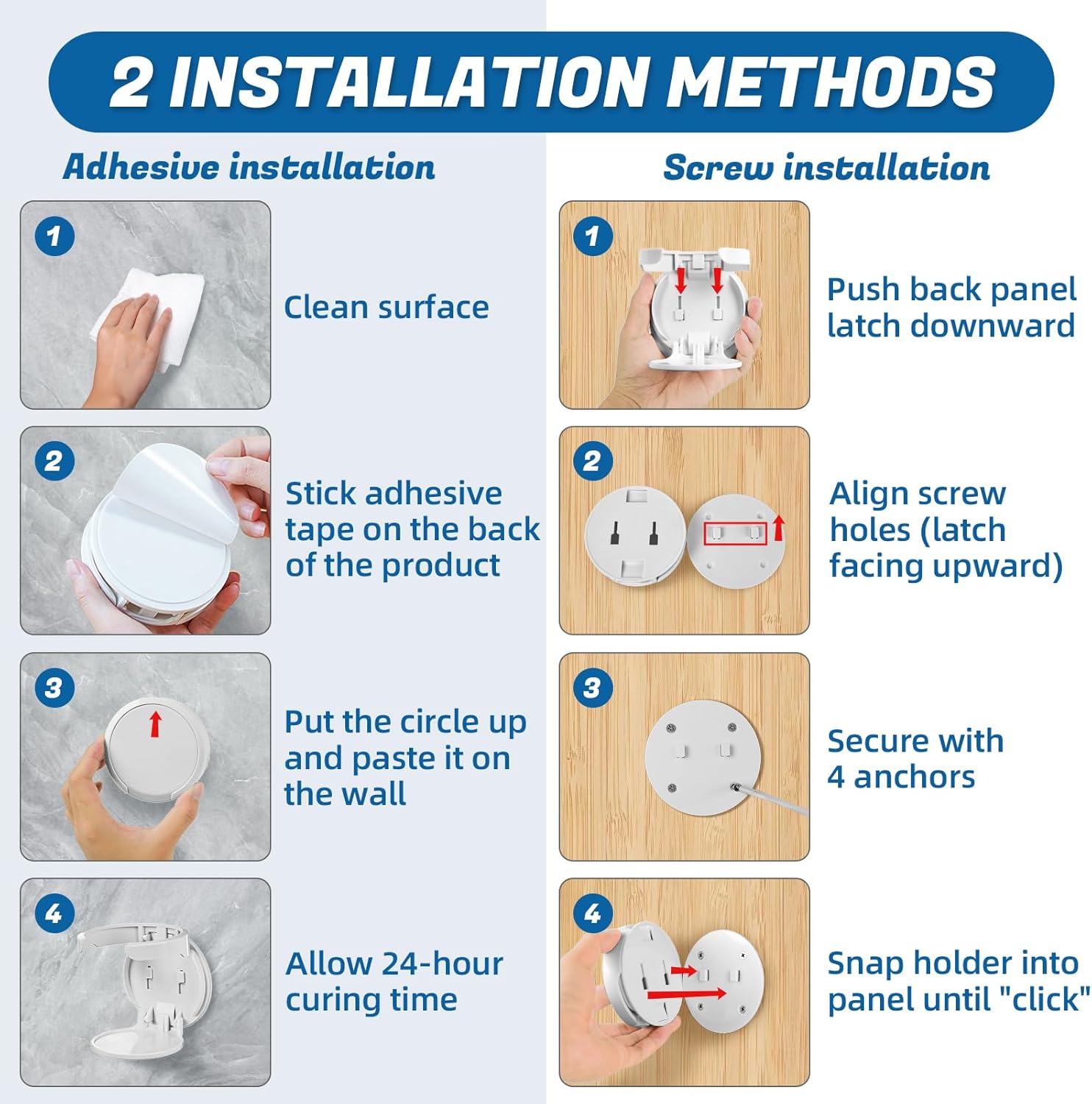 2 INSTALLATION METHODS

Adhesive installation

1
Clean surface

2
Stick adhesive tape on the back of the product

3
Put the circle up and paste it on the wall

4
Allow 24-hour curing time

Screw installation

1
Push back panel latch downward

2
Align screw holes (latch facing upward)

3
Secure with 4 anchors

4
Snap holder into panel until "click"