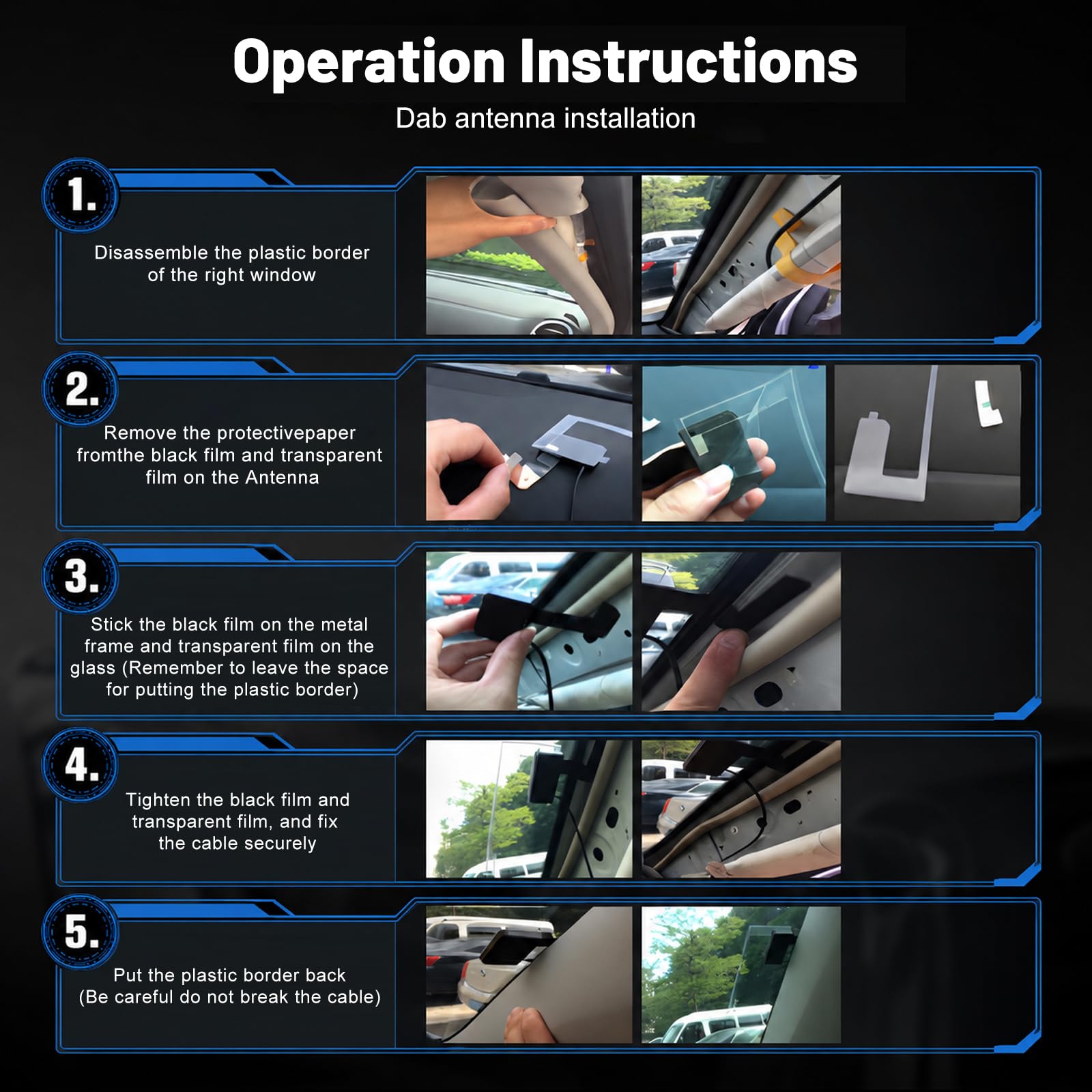 Operation Instructions

Dab antenna installation

1.

Disassemble the plastic border of the right window

2.

Remove the protectivepaper fromthe black film and transparent film on the Antenna

3.

Stick the black film on the metal frame and transparent film on the glass (Remember to leave the space for putting the plastic border)

4.

Tighten the black film and transparent film, and fix the cable securely

5.

Put the plastic border back (Be careful do not break the cable)