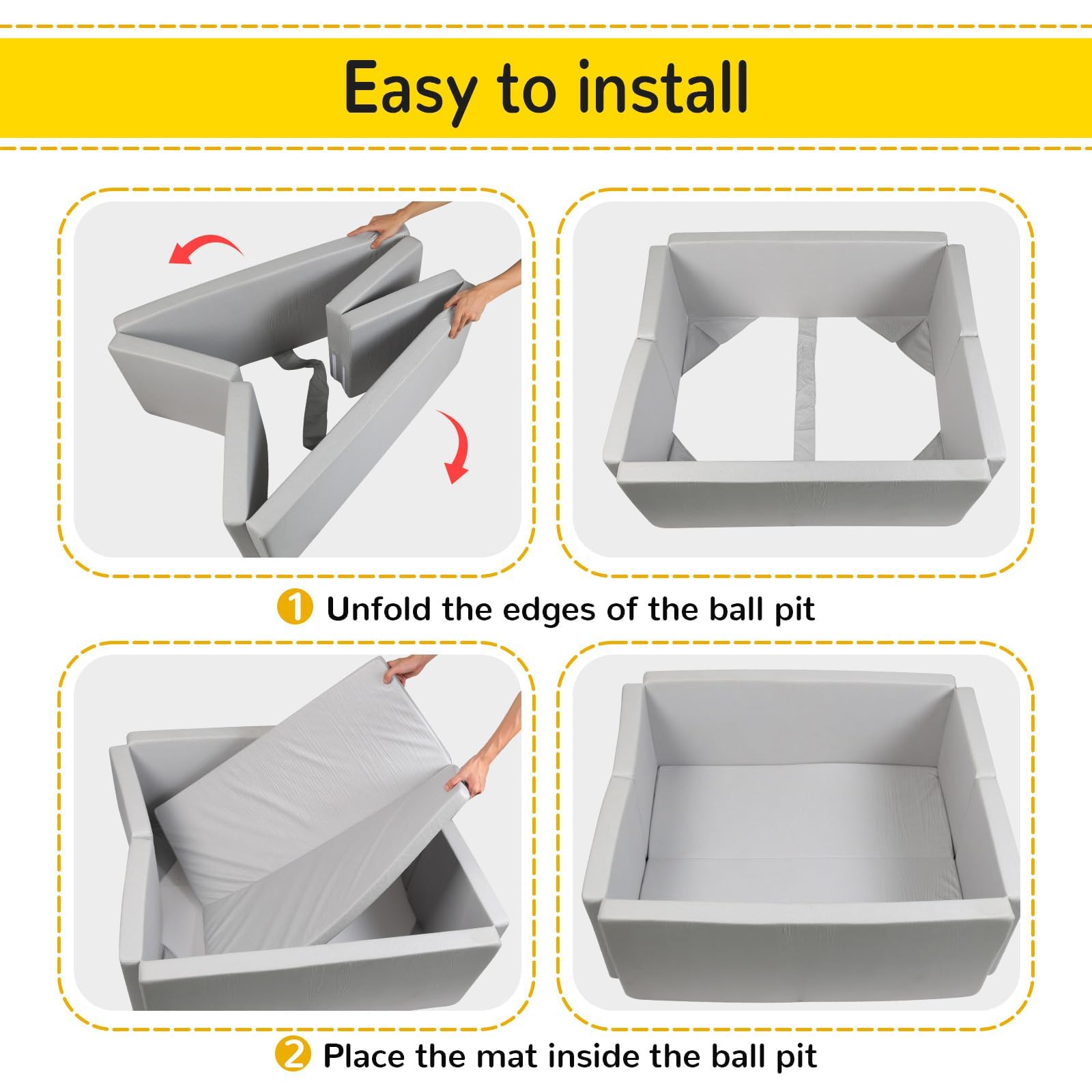 Easy to install

1 Unfold the edges of the ball pit

2 Place the mat inside the ball pit