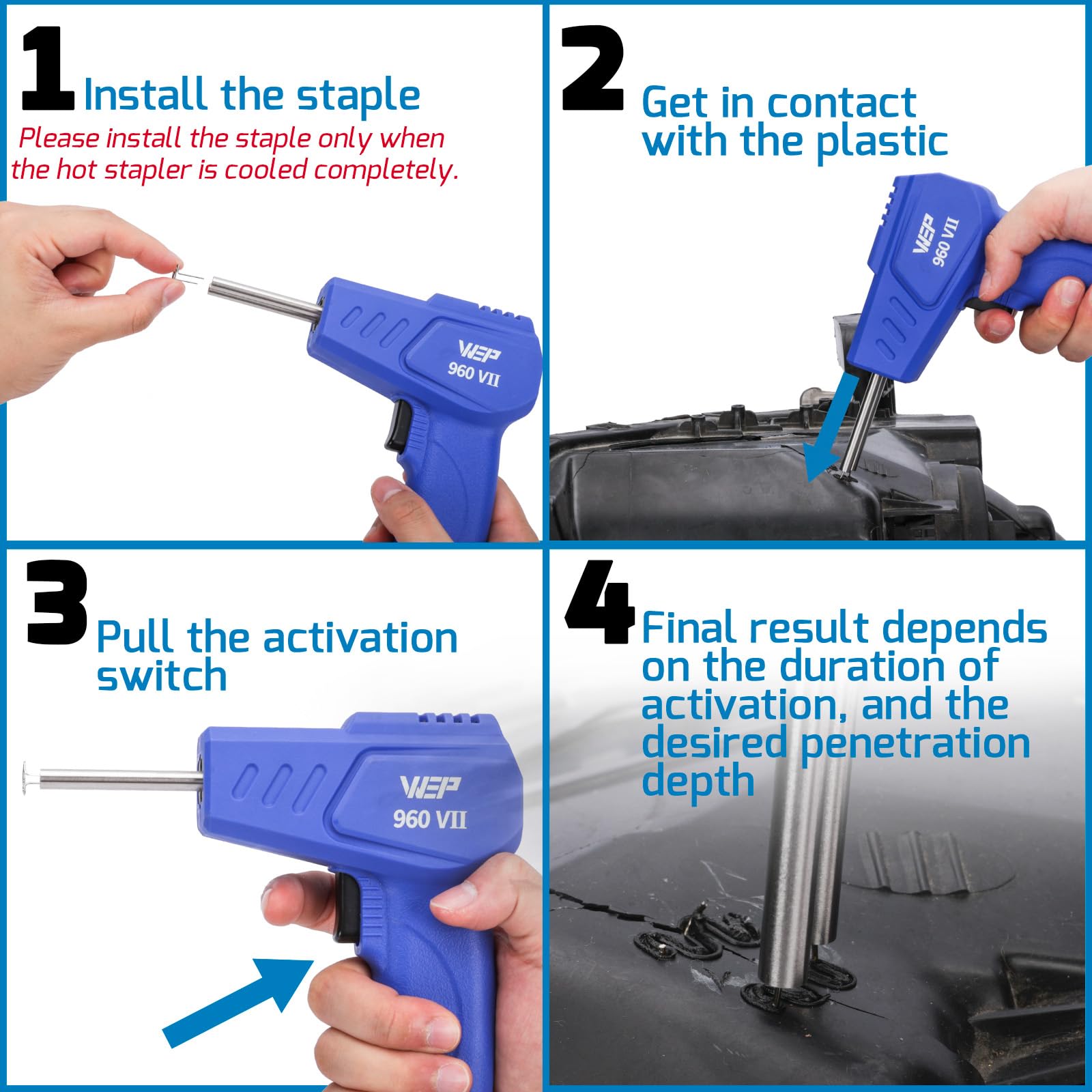 1 Install the staple

Please install the staple only when the hot stapler is cooled completely.

WEP
960 VII

2 Get in contact with the plastic

WEP
960 VII

3 Pull the activation switch

WEP
960 VII

4 Final result depends on the duration of activation, and the desired penetration depth