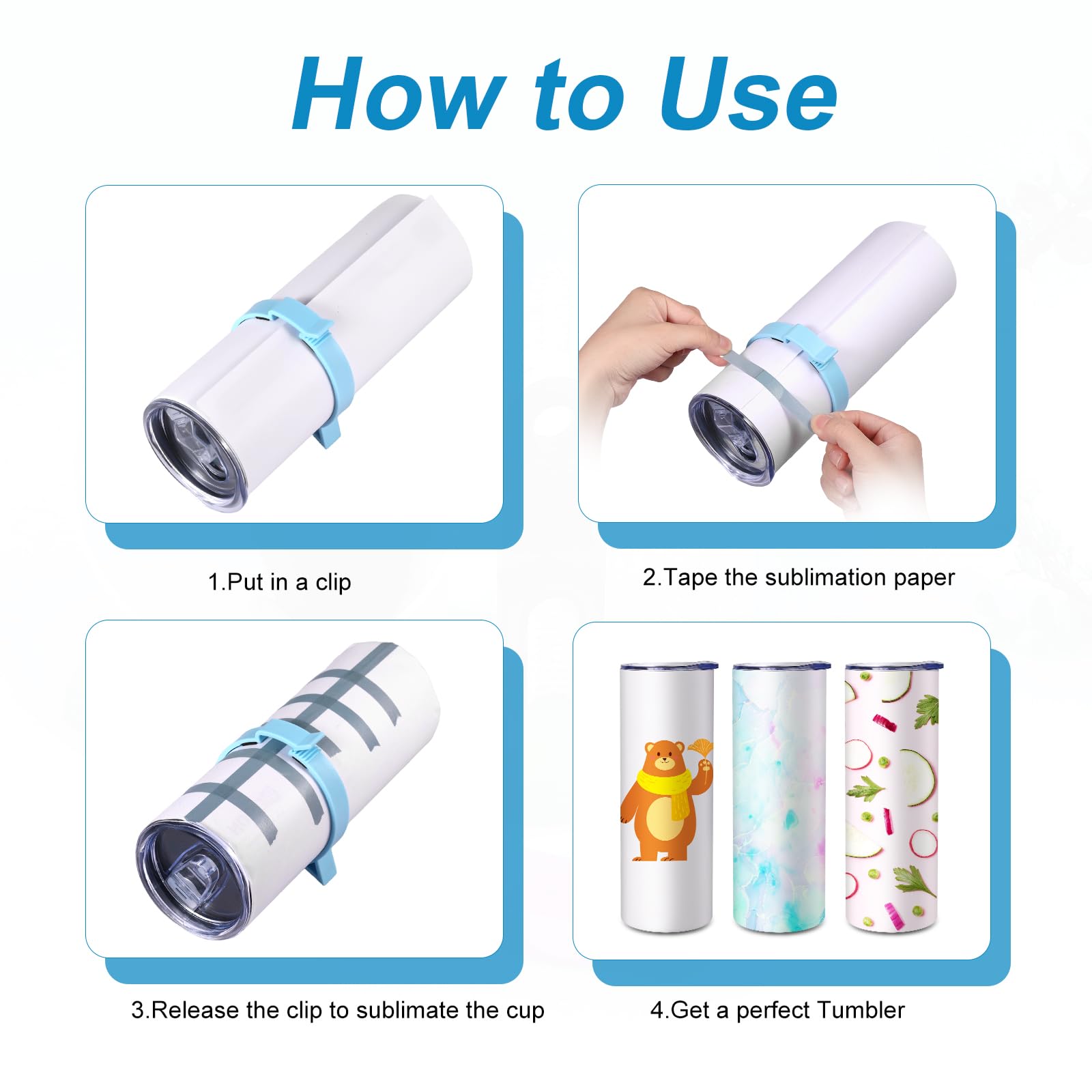 How to Use

1.Put in a clip

2.Tape the sublimation paper

3.Release the clip to sublimate the cup

4.Get a perfect Tumbler