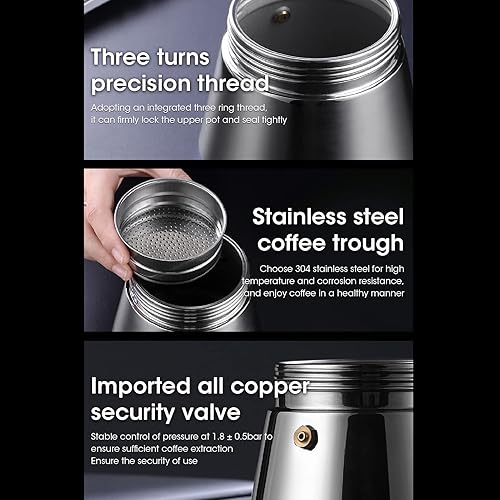 Three turns precision thread

Adopting an integrated three ring thread, it can firmly lock the upper pot and seal tightly

Stainless steel coffee trough

Choose 304 stainless steel for high temperature and corrosion resistance, and enjoy coffee in a healthy manner

Imported all copper security valve

Stable control of pressure at 1.8 ± 0.5bar to ensure sufficient coffee extraction
Ensure the security of use