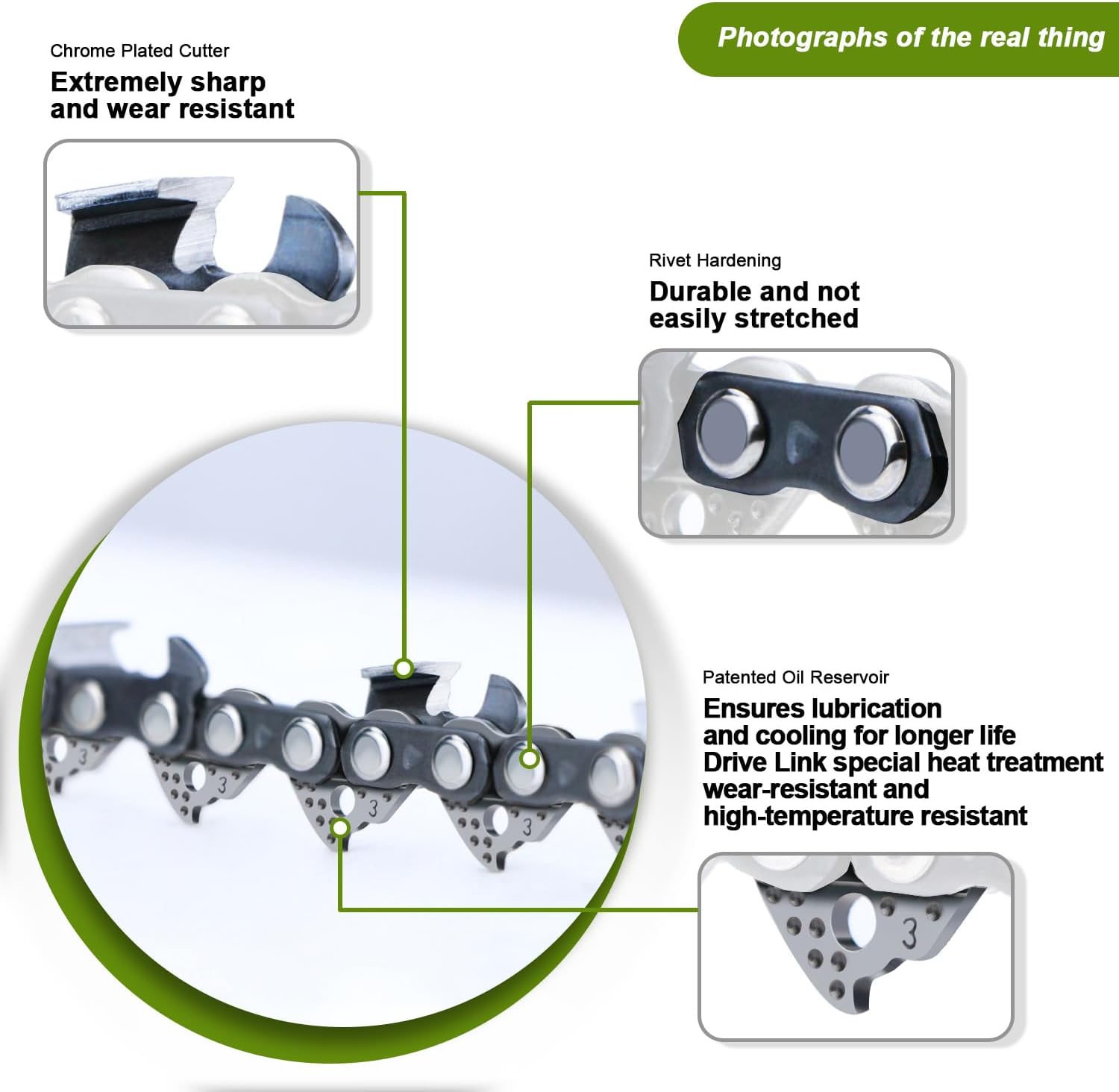 Photographs of the real thing

Chrome Plated Cutter
Extremely sharp and wear resistant

Rivet Hardening
Durable and not easily stretched

Patented Oil Reservoir
Ensures lubrication and cooling for longer life
Drive Link special heat treatment wear-resistant and high-temperature resistant

3

3

3

3

3