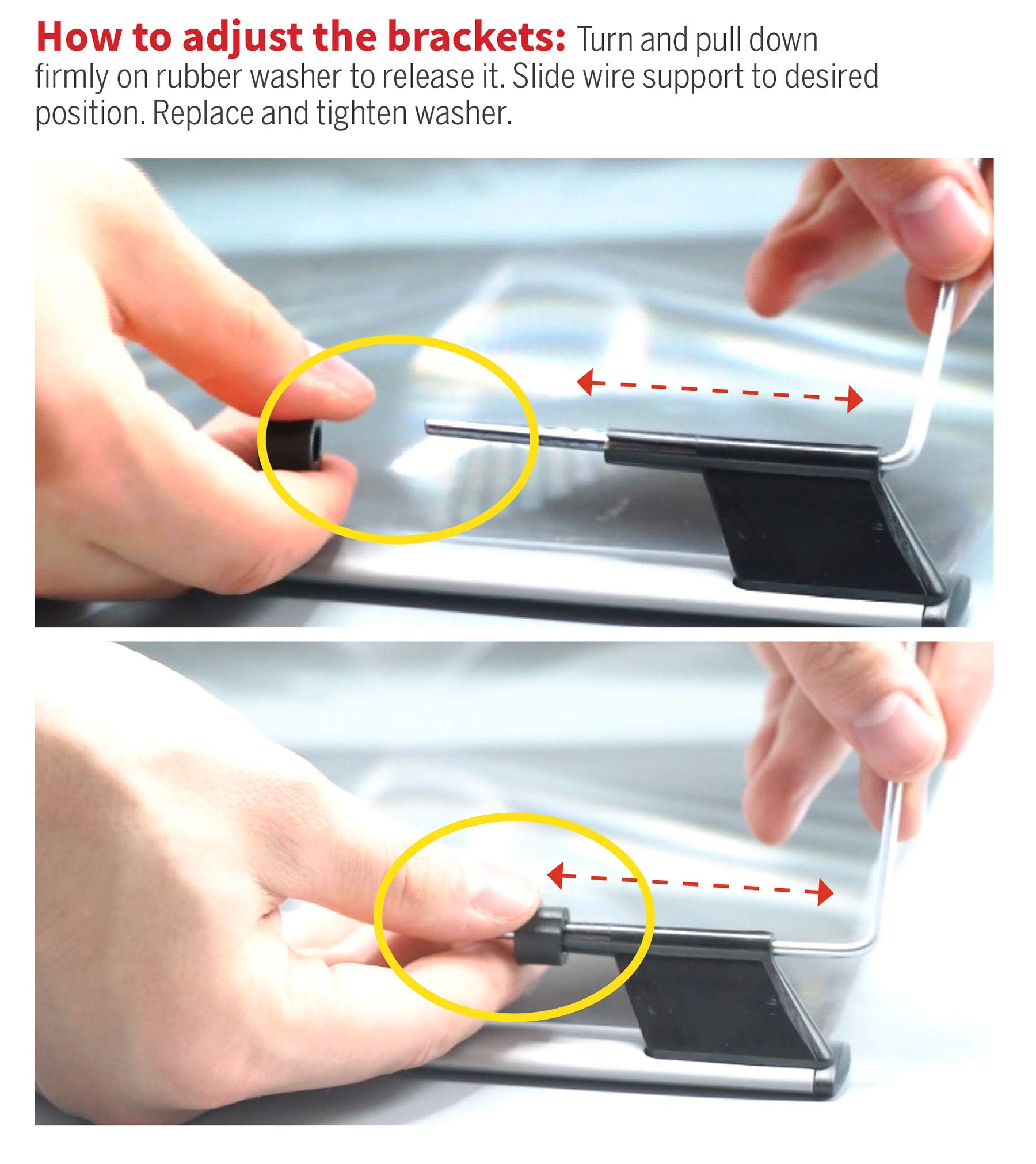 How to adjust the brackets: Turn and pull down firmly on rubber washer to release it. Slide wire support to desired position. Replace and tighten washer.