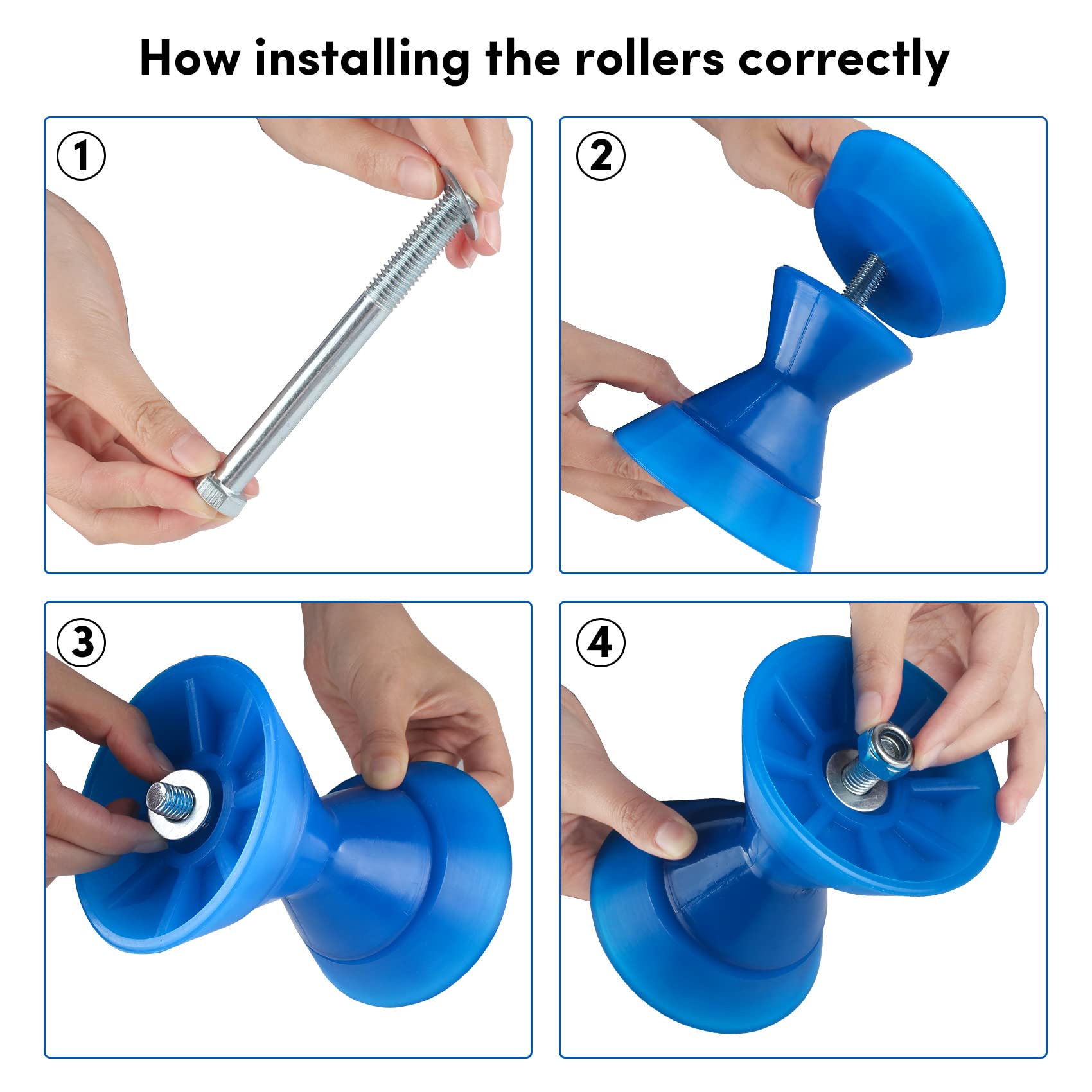 How installing the rollers correctly

①

②

③

④