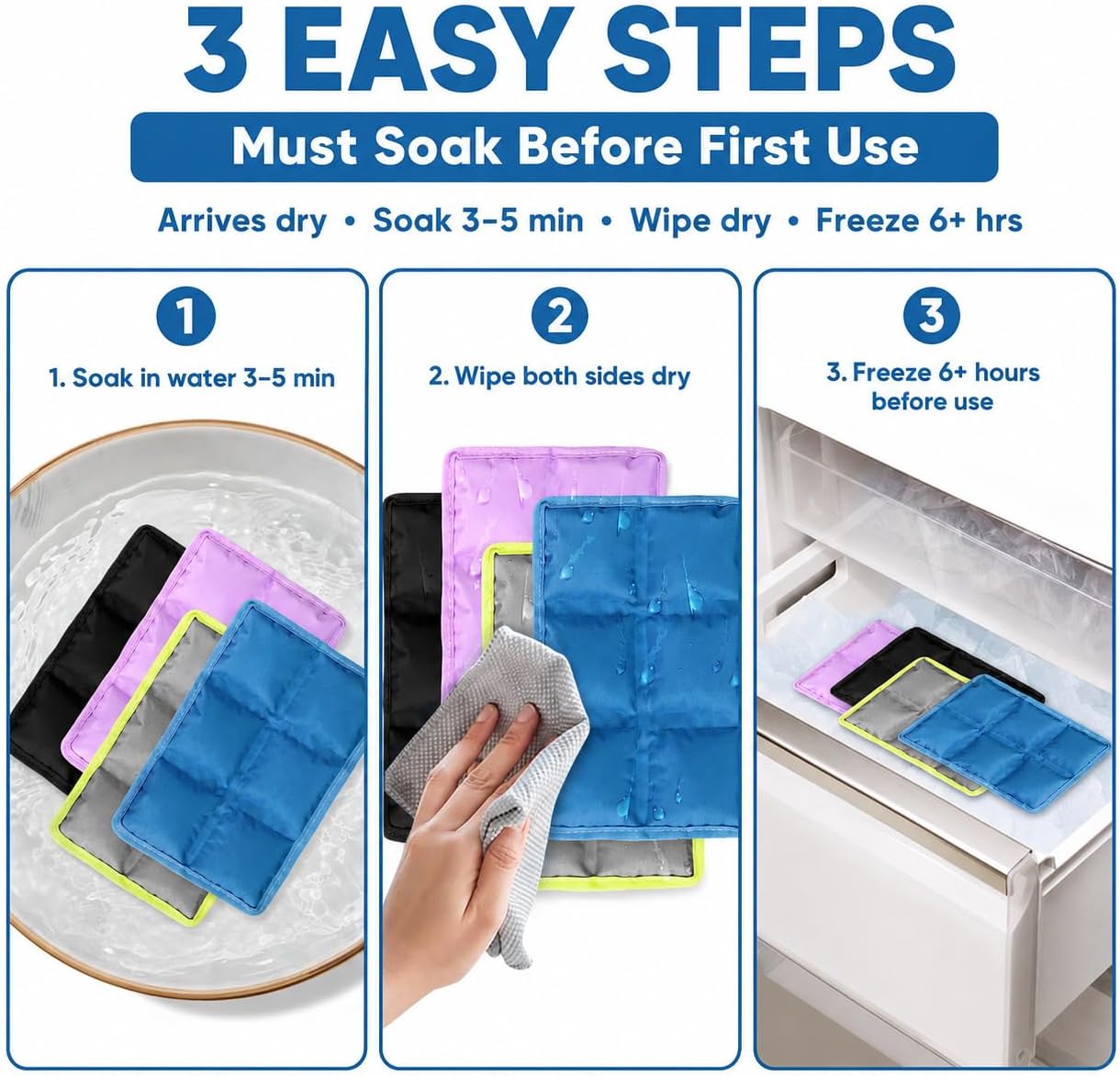 3 EASY STEPS

Must Soak Before First Use

Arrives dry • Soak 3-5 min • Wipe dry • Freeze 6+ hrs

1

1. Soak in water 3-5 min

2

2. Wipe both sides dry

3

3. Freeze 6+ hours before use