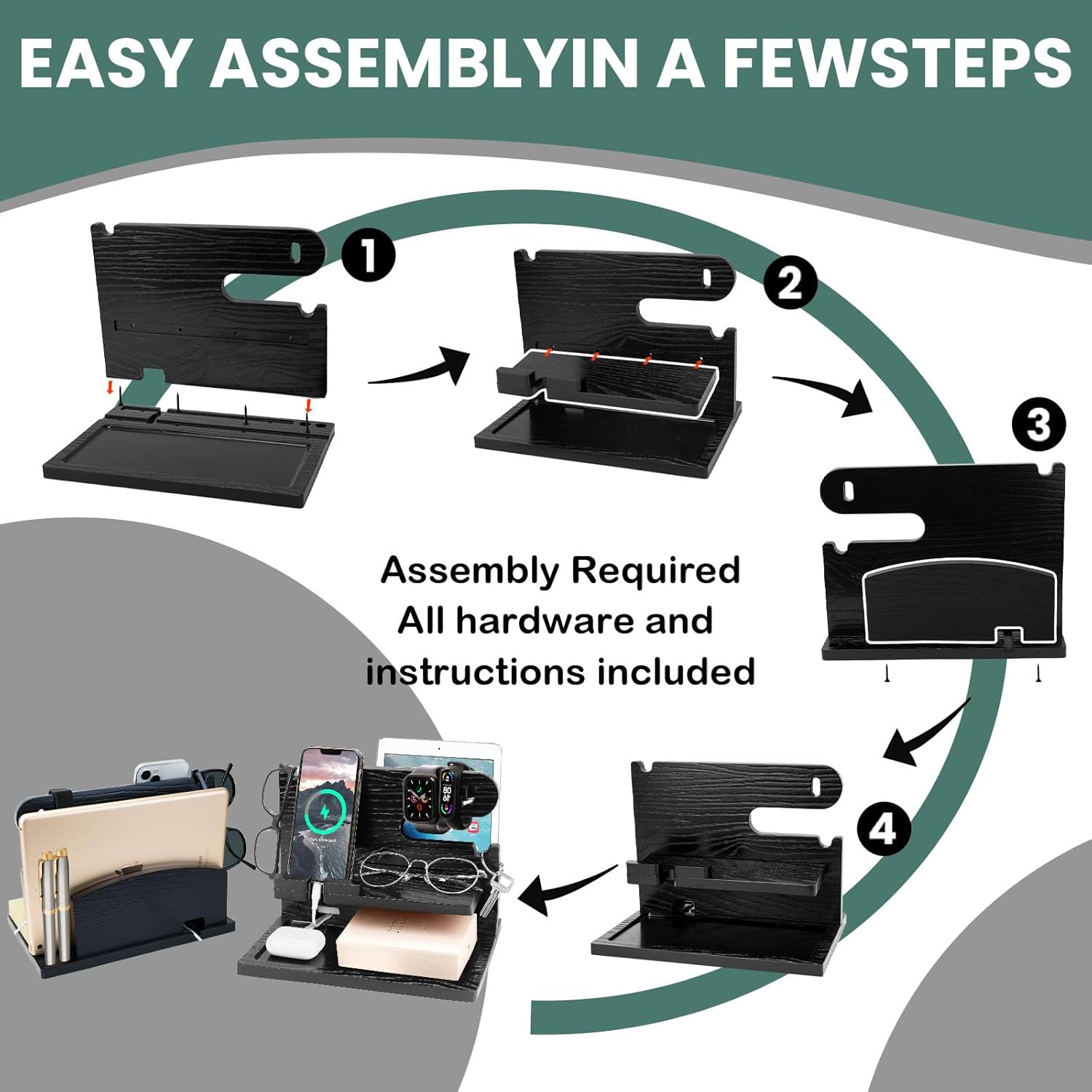 EASY ASSEMBLYIN A FEWSTEPS

1

2

3

Assembly Required
All hardware and
instructions included

4