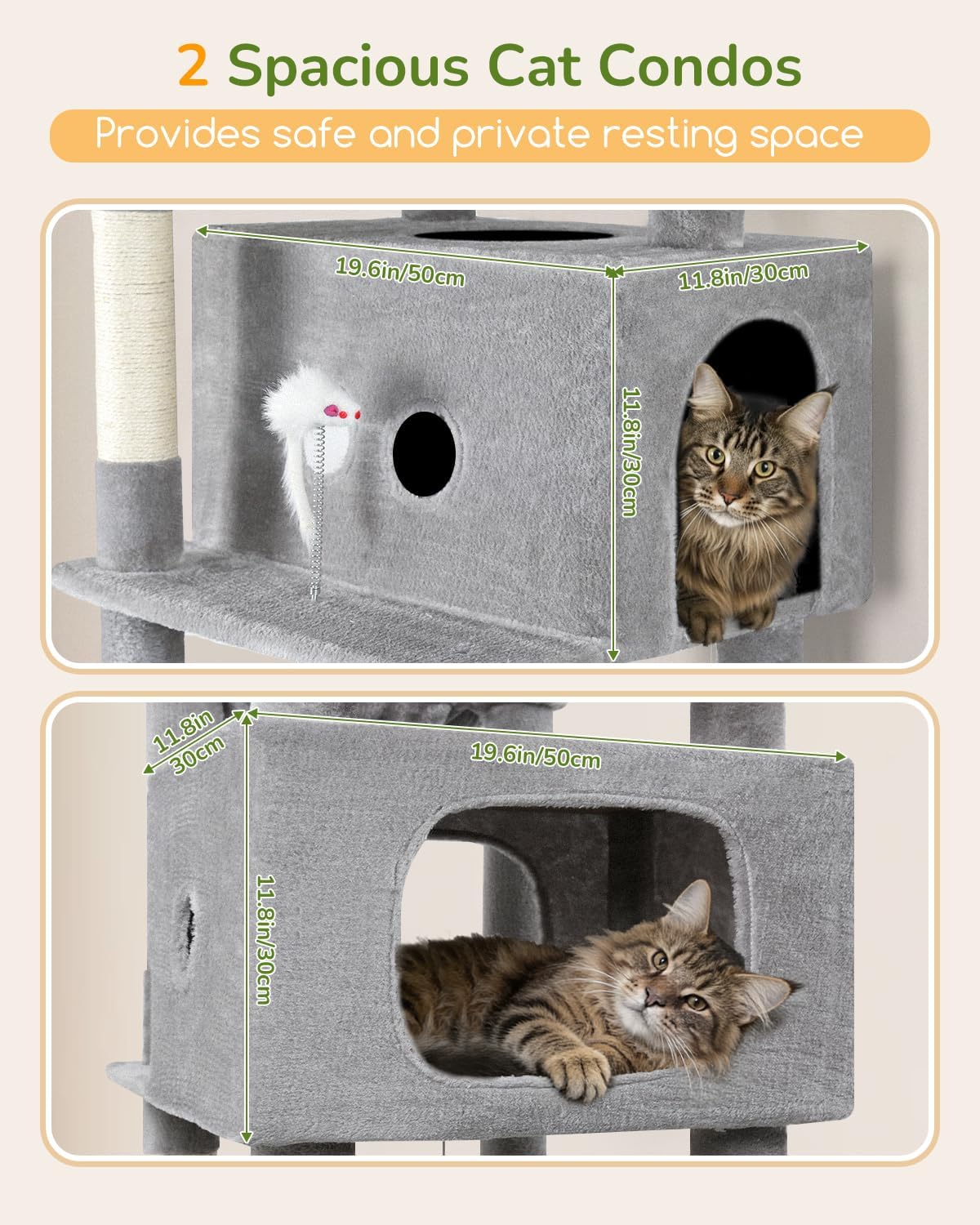 2 Spacious Cat Condos

Provides safe and private resting space

19.6in/50cm

11.8in/30cm

11.8in/30cm

11.8in 30cm

19.6in/50cm

11.8in/30cm