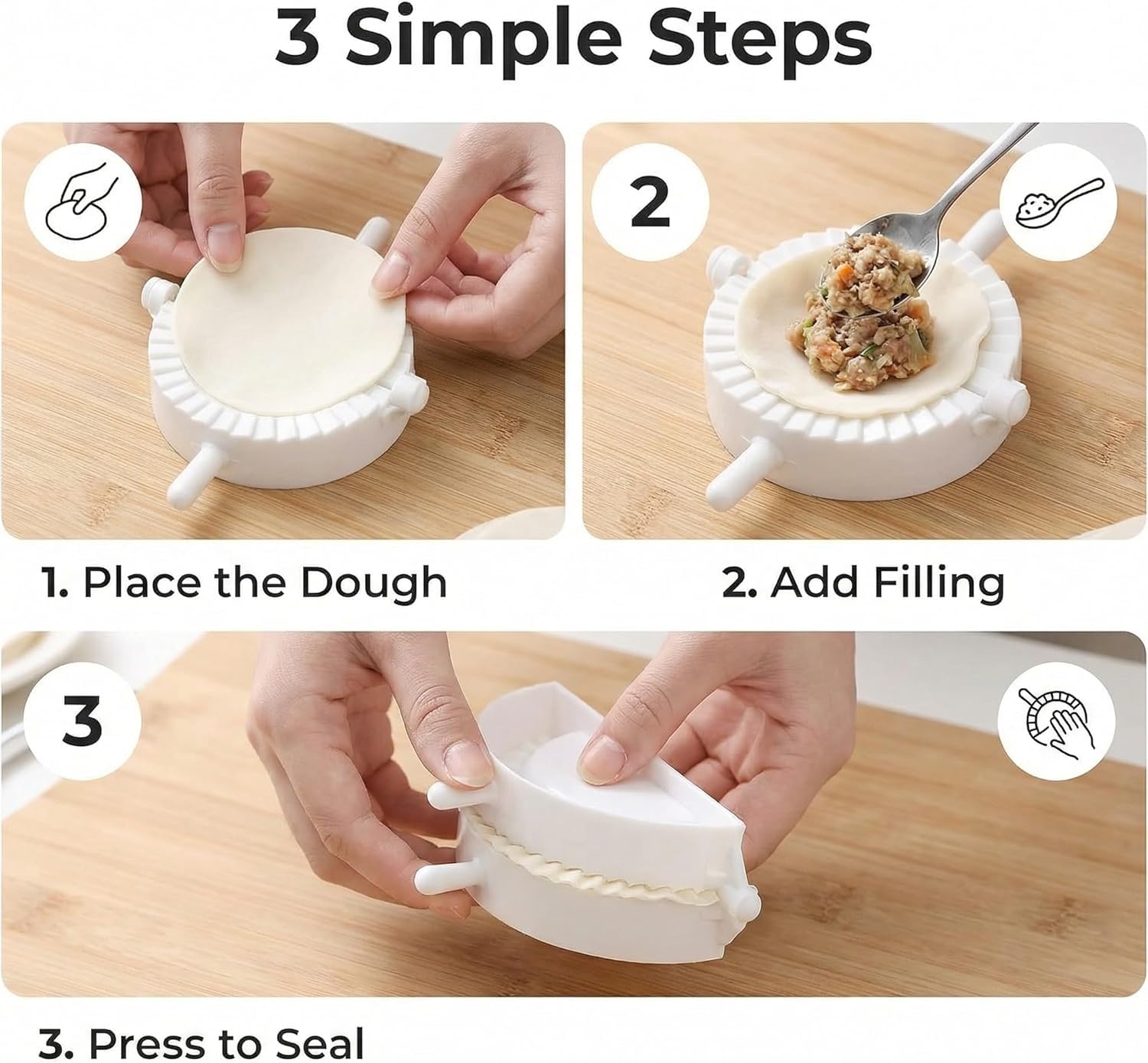 3 Simple Steps

2

1. Place the Dough

2. Add Filling

3

3. Press to Seal