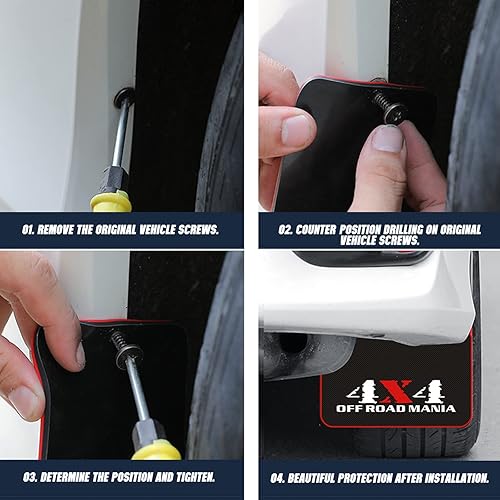 01. REMOVE THE ORIGINAL VEHICLE SCREWS.

02. COUNTER POSITION DRILLING ON ORIGINAL VEHICLE SCREWS.

03. DETERMINE THE POSITION AND TIGHTEN.

4X4
OFF ROAD MANIA

04. BEAUTIFUL PROTECTION AFTER INSTALLATION.