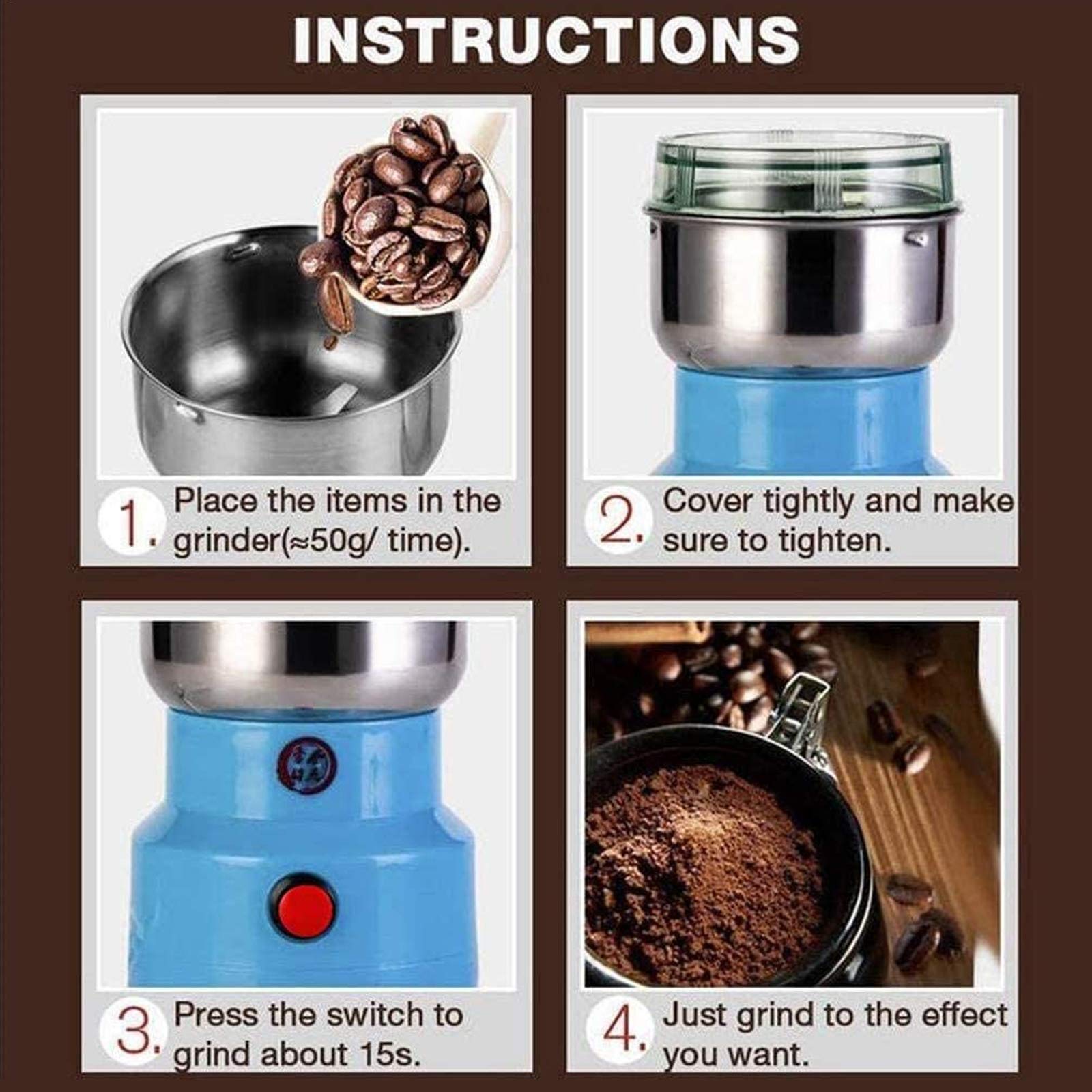 INSTRUCTIONS

1. Place the items in the grinder(≈50g/ time).

2. Cover tightly and make sure to tighten.

3. Press the switch to grind about 15s.

4. Just grind to the effect you want.