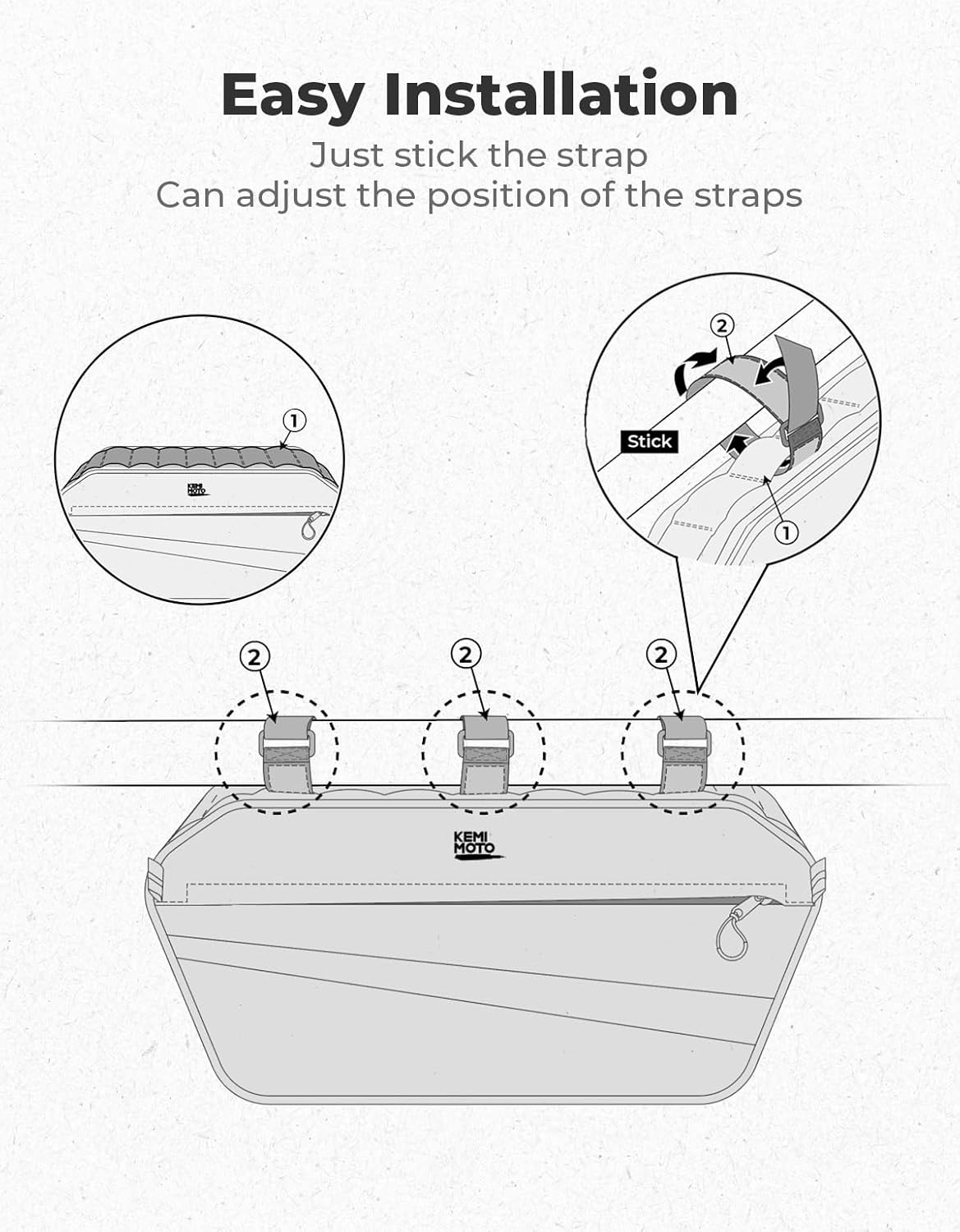 Easy Installation

Just stick the strap
Can adjust the position of the straps

1

KEMI MOTO

2

Stick

1

2

2

2

KEMI MOTO