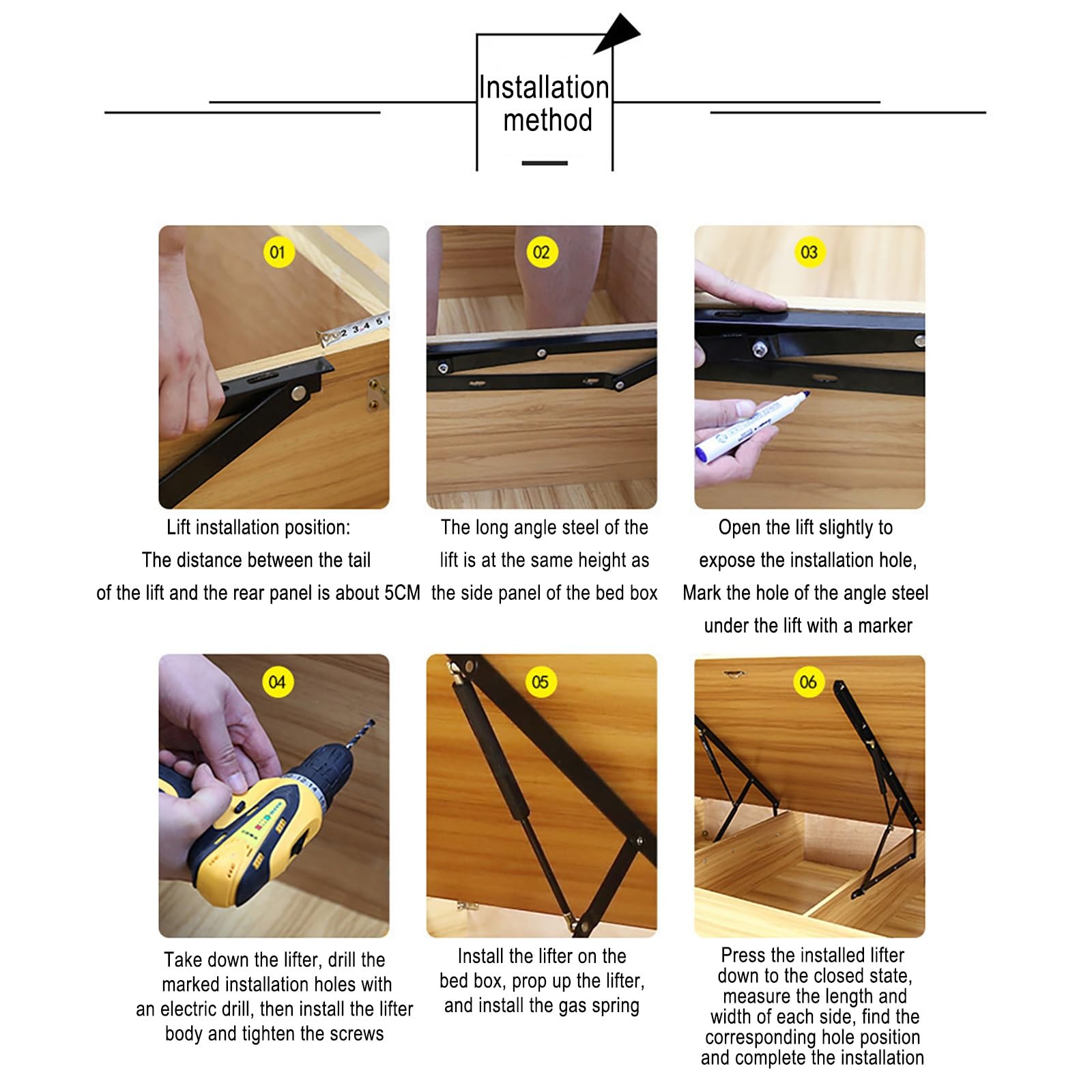 Installation method

01

Lift installation position: The distance between the tail of the lift and the rear panel is about 5CM

02

The long angle steel of the lift is at the same height as the side panel of the bed box

03

Open the lift slightly to expose the installation hole, Mark the hole of the angle steel under the lift with a marker

04

Take down the lifter, drill the marked installation holes with an electric drill, then install the lifter body and tighten the screws

05

Install the lifter on the bed box, prop up the lifter, and install the gas spring

06

Press the installed lifter down to the closed state, measure the length and width of each side, find the corresponding hole position and complete the installation