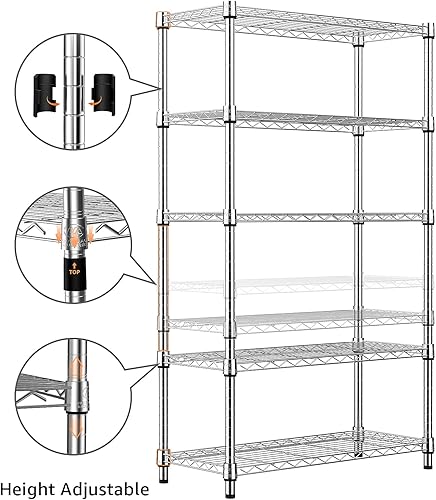 TOP

Height Adjustable