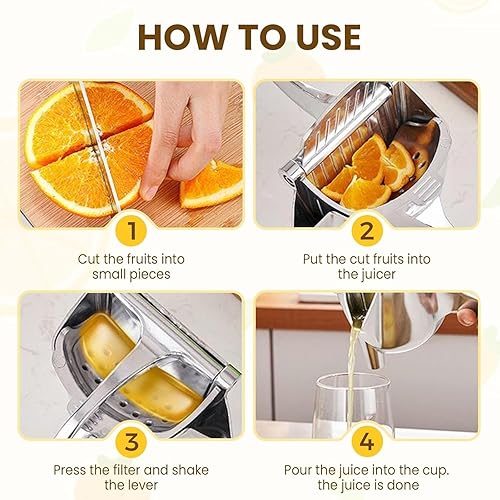 HOW TO USE

1

Cut the fruits into small pieces

2

Put the cut fruits into the juicer

3

Press the filter and shake the lever

4

Pour the juice into the cup. the juice is done