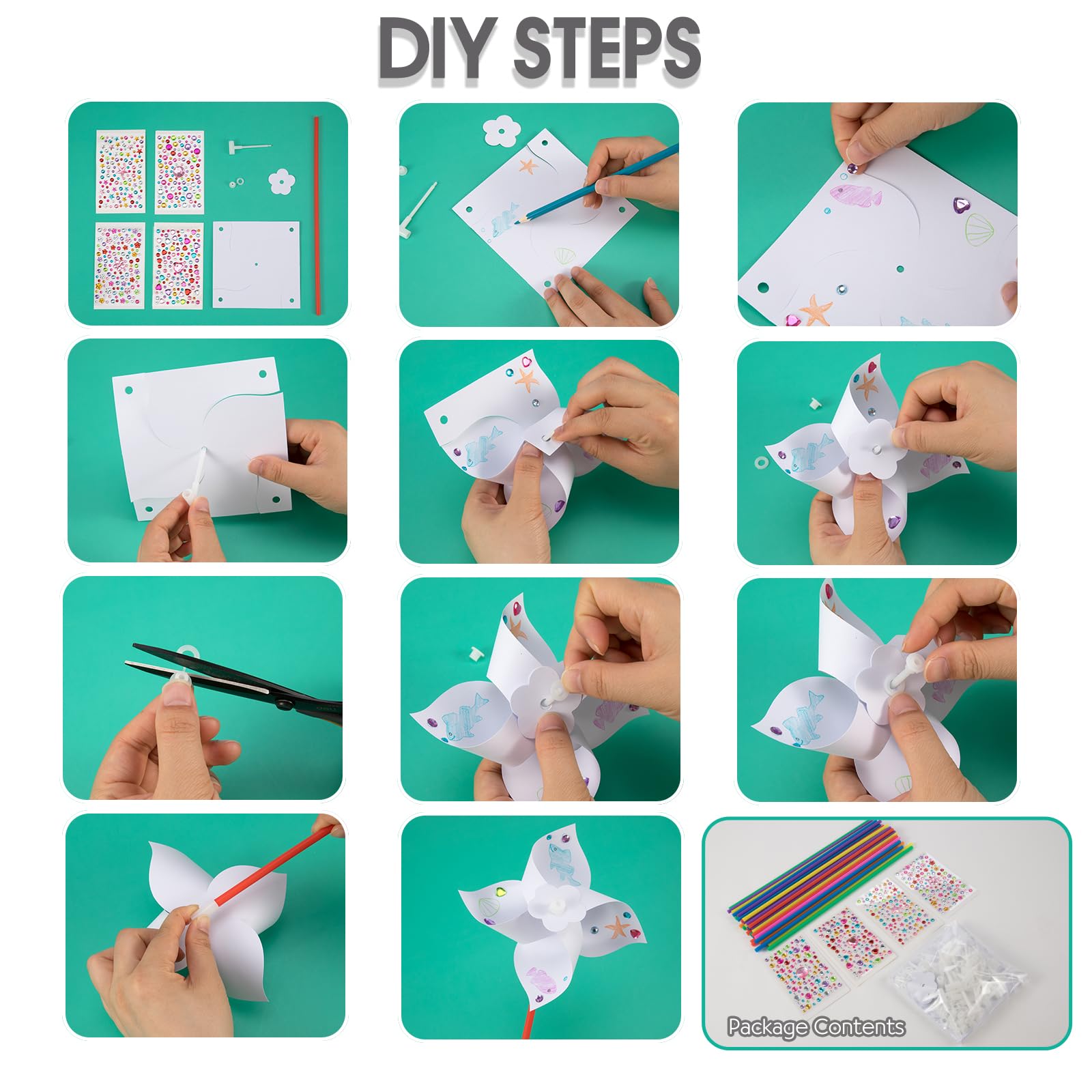 DIY STEPS

Package Contents