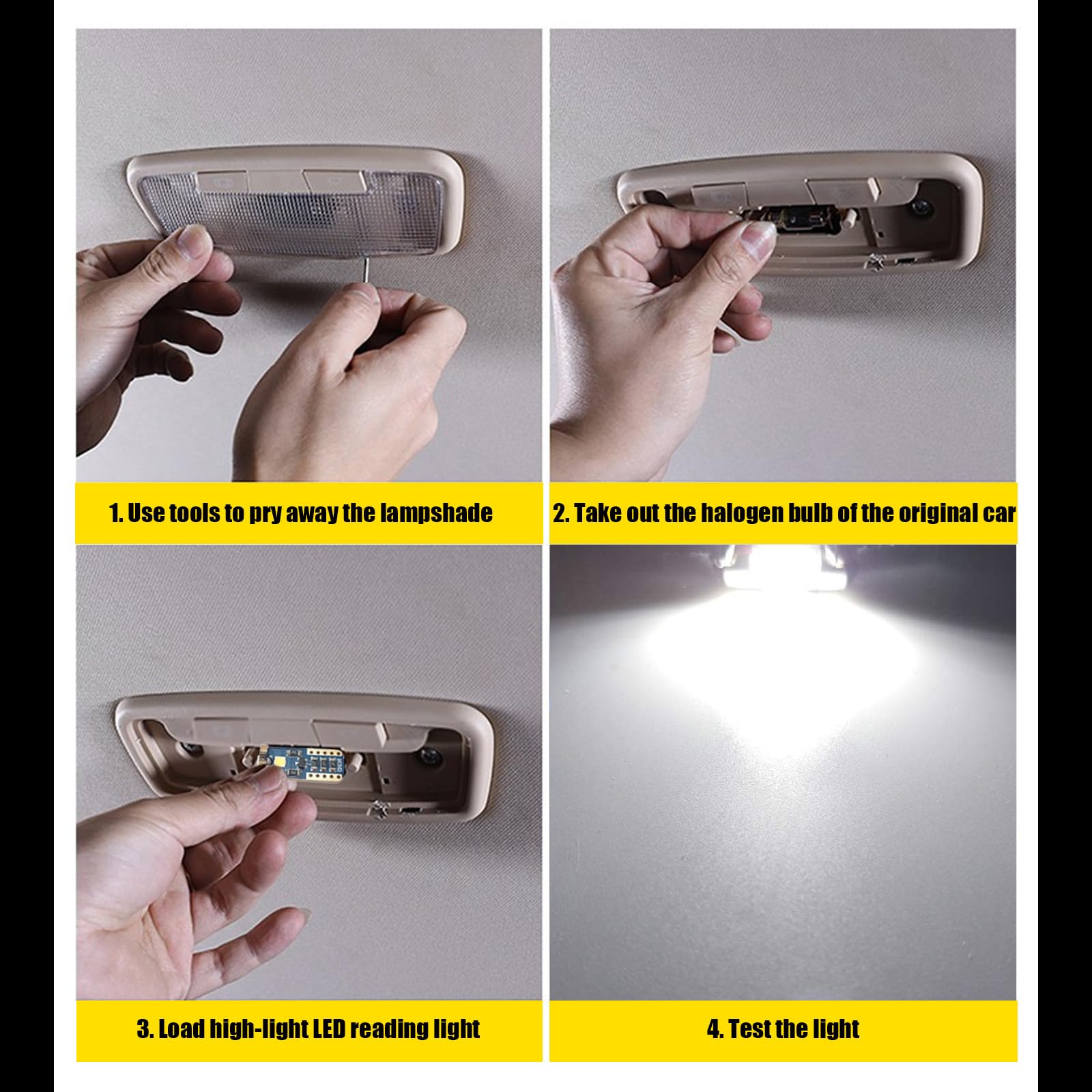 1. Use tools to pry away the lampshade

2. Take out the halogen bulb of the original car

3. Load high-light LED reading light

4. Test the light