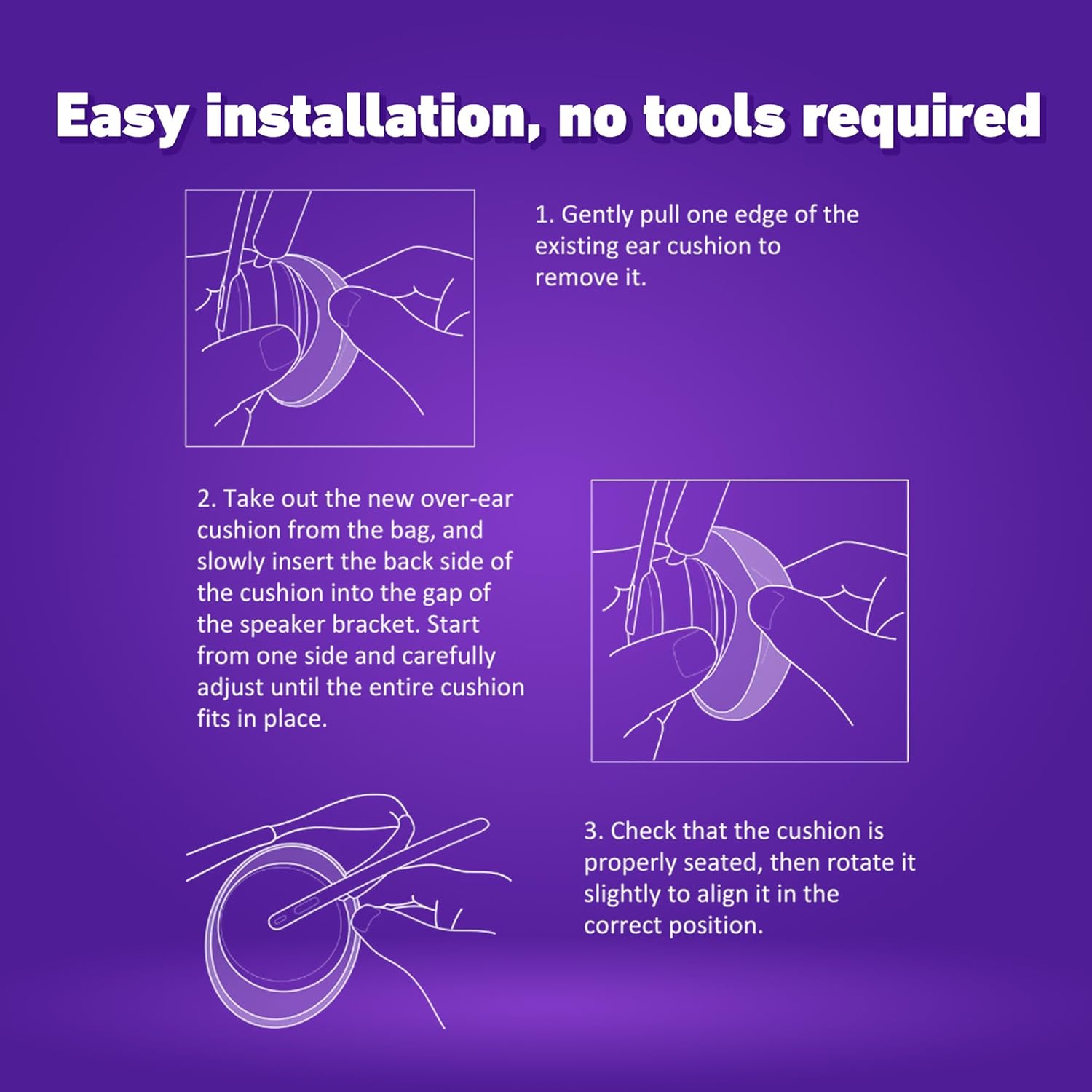 Easy installation, no tools required

1. Gently pull one edge of the existing ear cushion to remove it.

2. Take out the new over-ear cushion from the bag, and slowly insert the back side of the cushion into the gap of the speaker bracket. Start from one side and carefully adjust until the entire cushion fits in place.

3. Check that the cushion is properly seated, then rotate it slightly to align it in the correct position.