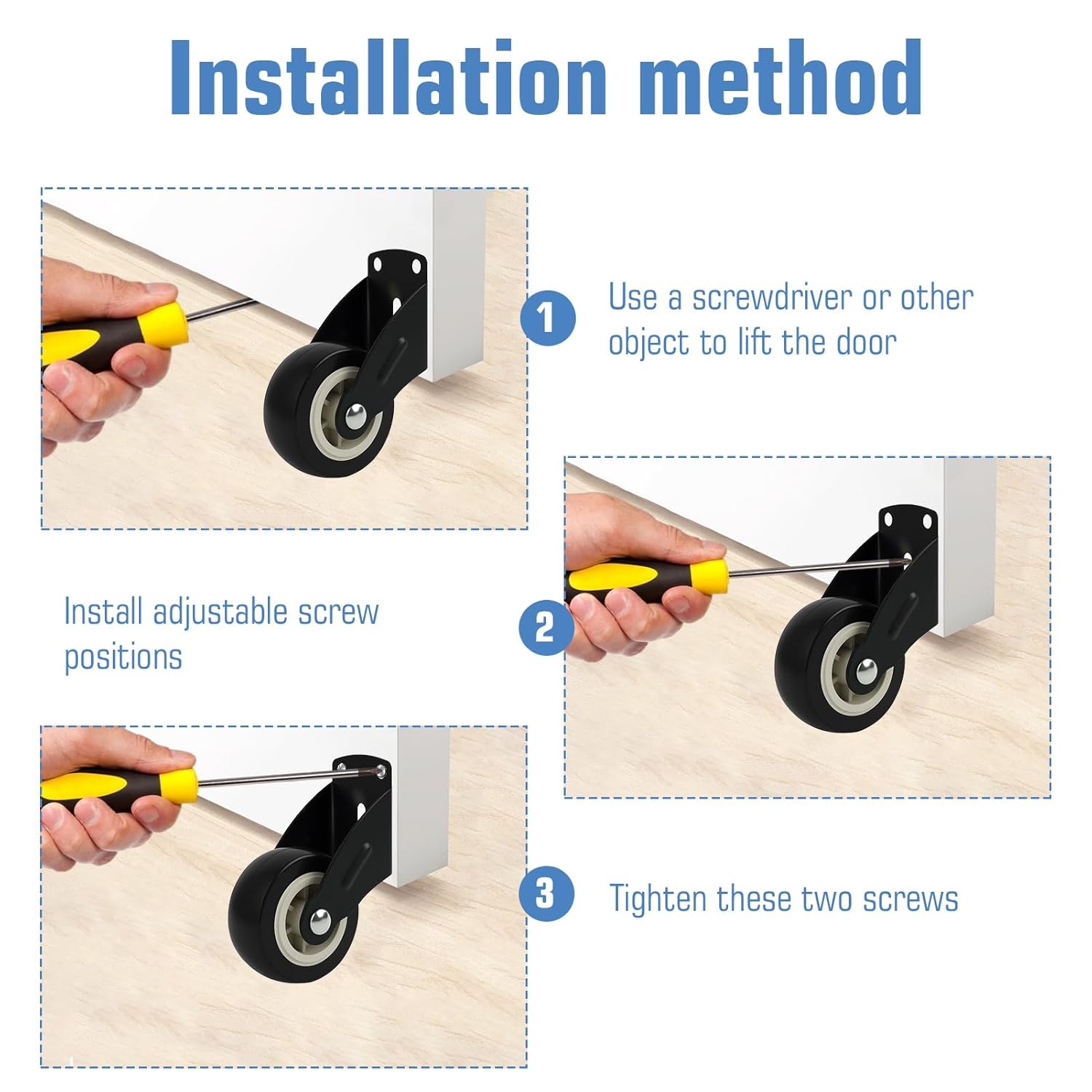 Installation method

1

Use a screwdriver or other object to lift the door

Install adjustable screw positions

2

3

Tighten these two screws