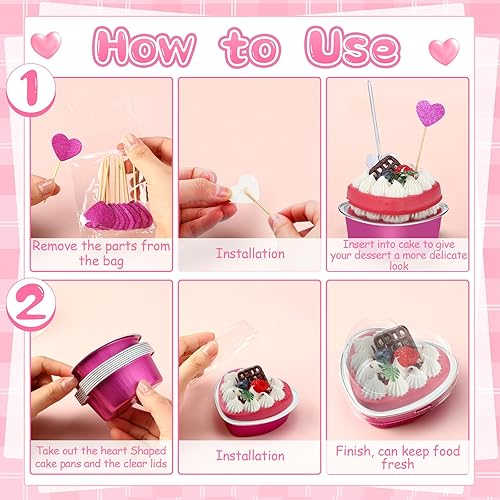 How to Use

1

Remove the parts from the bag

Installation

Insert into cake to give your dessert a more delicate look

2

Take out the heart Shaped cake pans and the clear lids

Installation

Finish, can keep food fresh