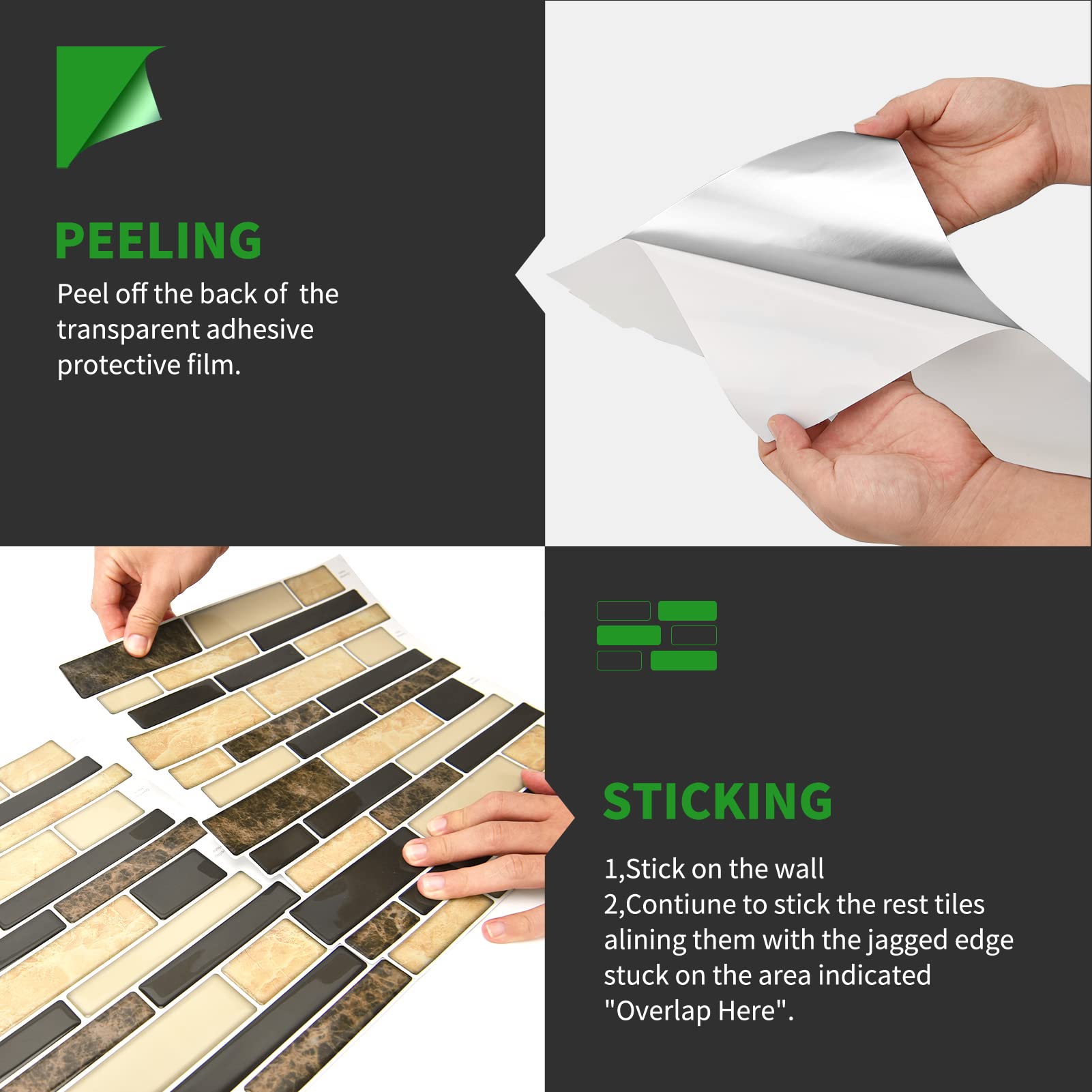 PEELING

Peel off the back of  the transparent adhesive protective film.

STICKING

1,Stick on the wall
2,Contiune to stick the rest tiles alining them with the jagged edge stuck on the area indicated "Overlap Here".