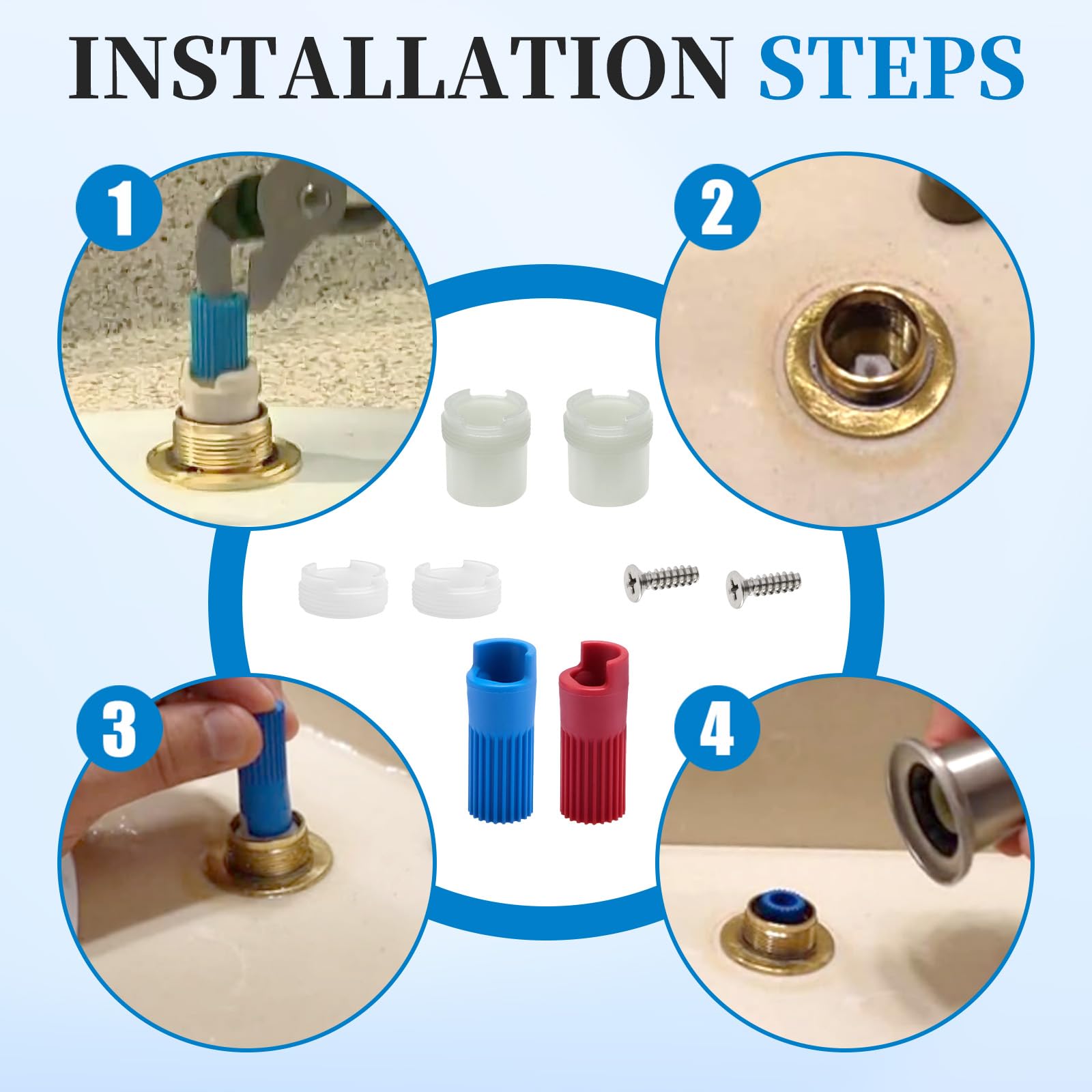 INSTALLATION STEPS

1

2

3

4