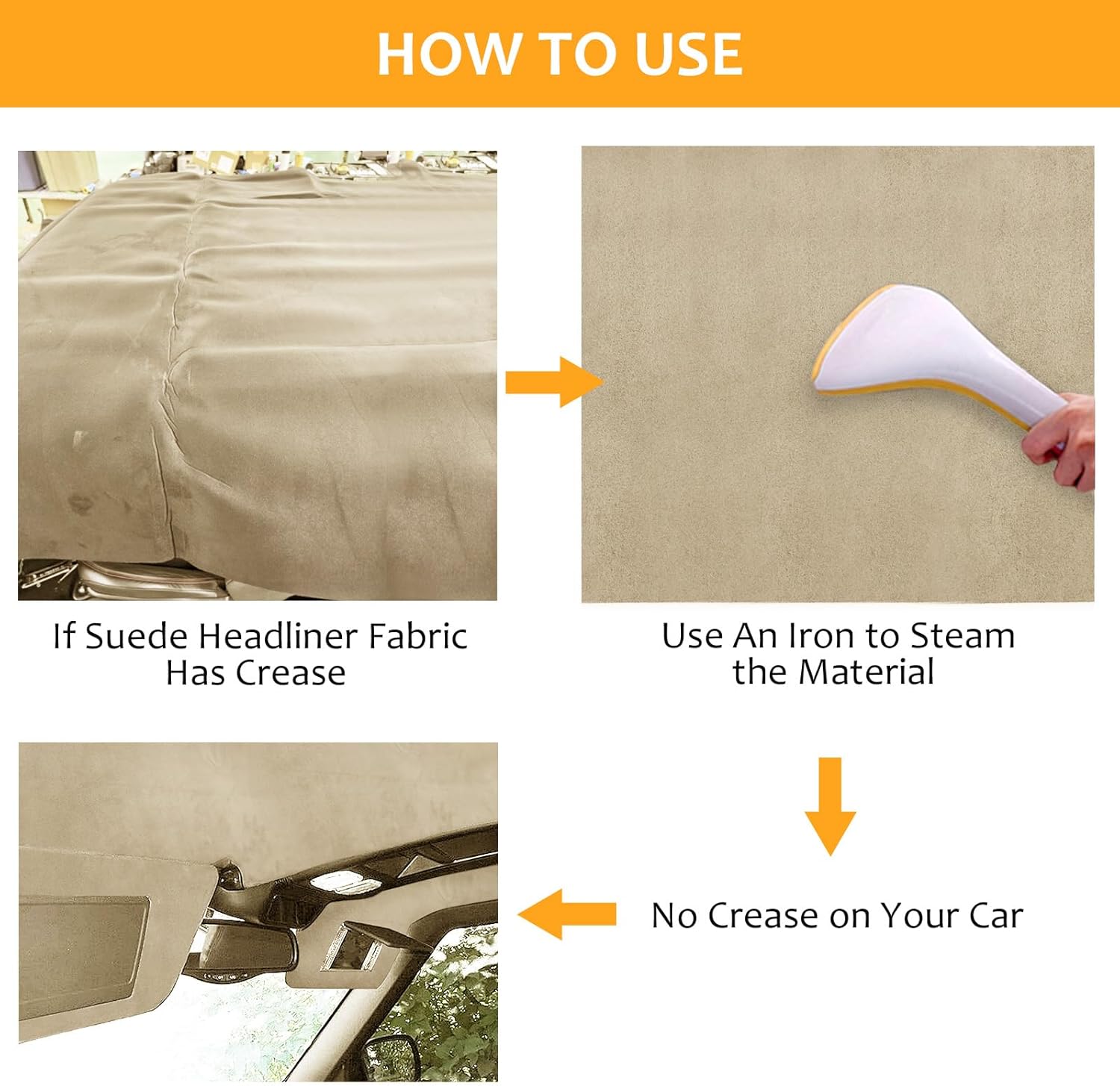 HOW TO USE

If Suede Headliner Fabric Has Crease

Use An Iron to Steam the Material

No Crease on Your Car