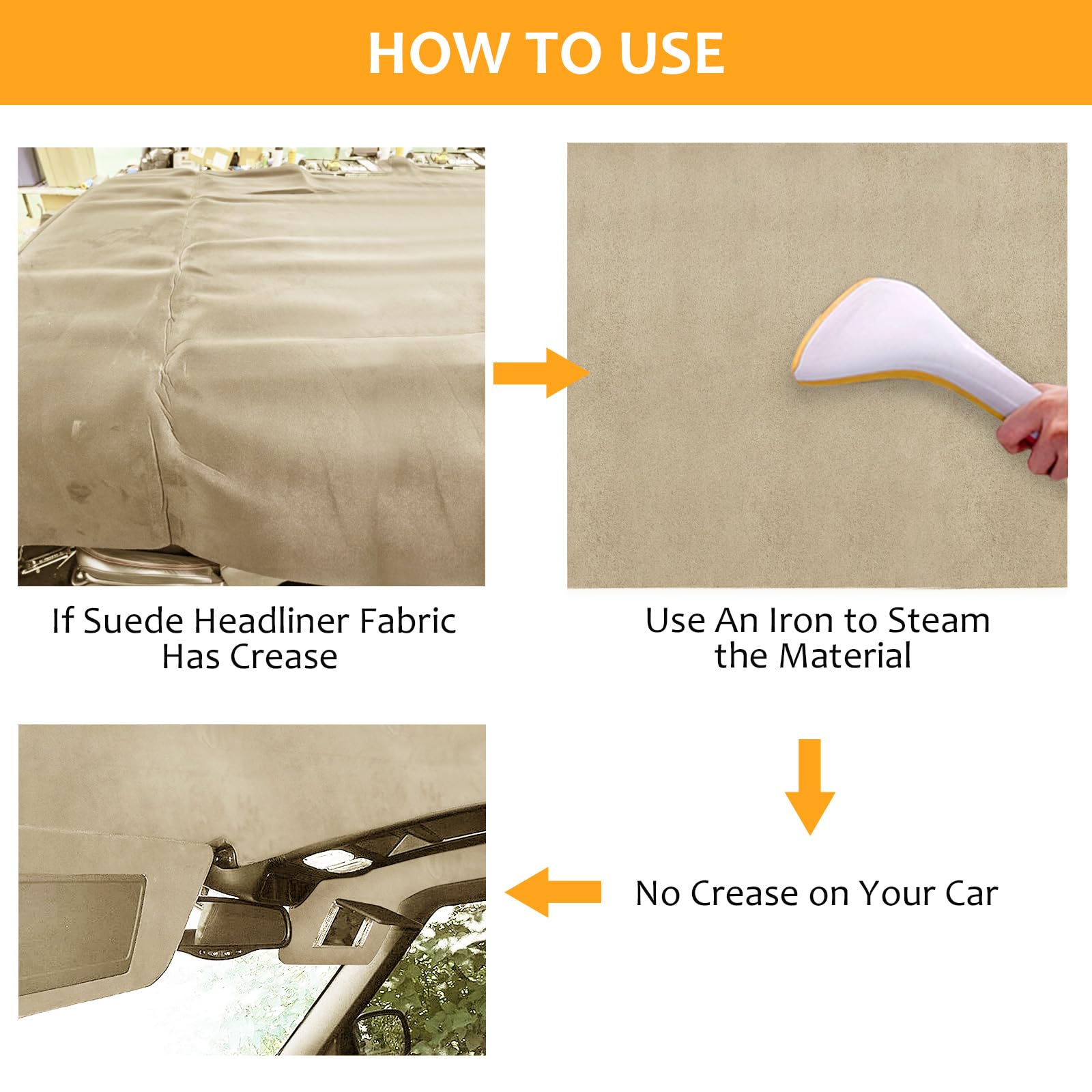 HOW TO USE

If Suede Headliner Fabric Has Crease

Use An Iron to Steam the Material

No Crease on Your Car