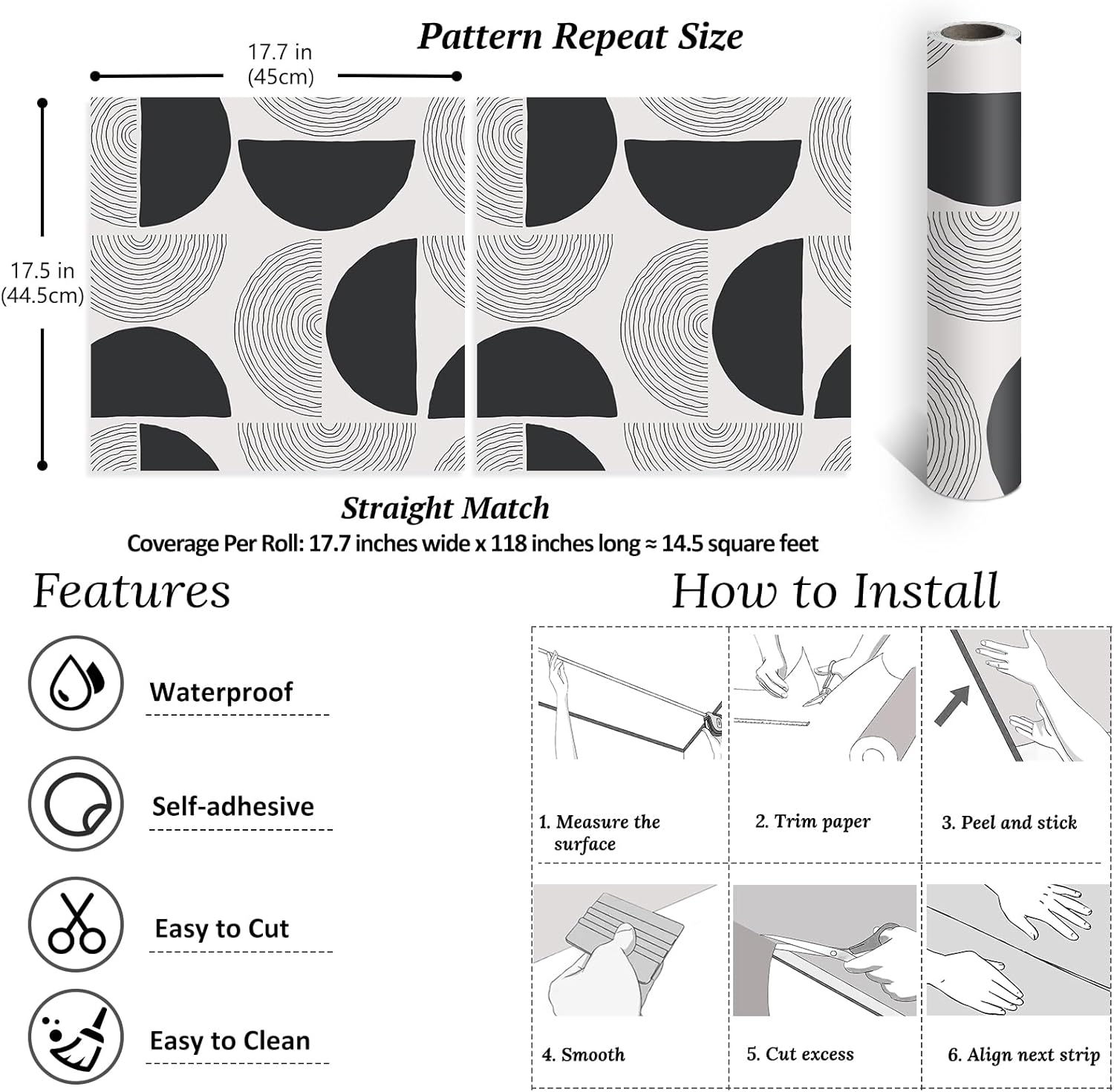 Pattern Repeat Size

17.7 in (45cm)

17.5 in (44.5cm)

Straight Match

Coverage Per Roll: 17.7 inches wide x 118 inches long ≈ 14.5 square feet

Features

Waterproof

Self-adhesive

Easy to Cut

Easy to Clean

How to Install

1. Measure the surface

2. Trim paper

3. Peel and stick

4. Smooth

5. Cut excess

6. Align next strip