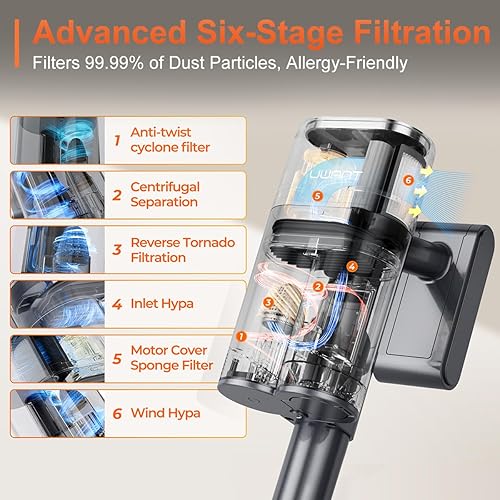 Advanced Six-Stage Filtration
Filters 99.99% of Dust Particles, Allergy-Friendly

1 Anti-twist cyclone filter

2 Centrifugal Separation

3 Reverse Tornado Filtration

4 Inlet Hypa

5 Motor Cover Sponge Filter

6 Wind Hypa

UWANT

5

6

4

2

3

1