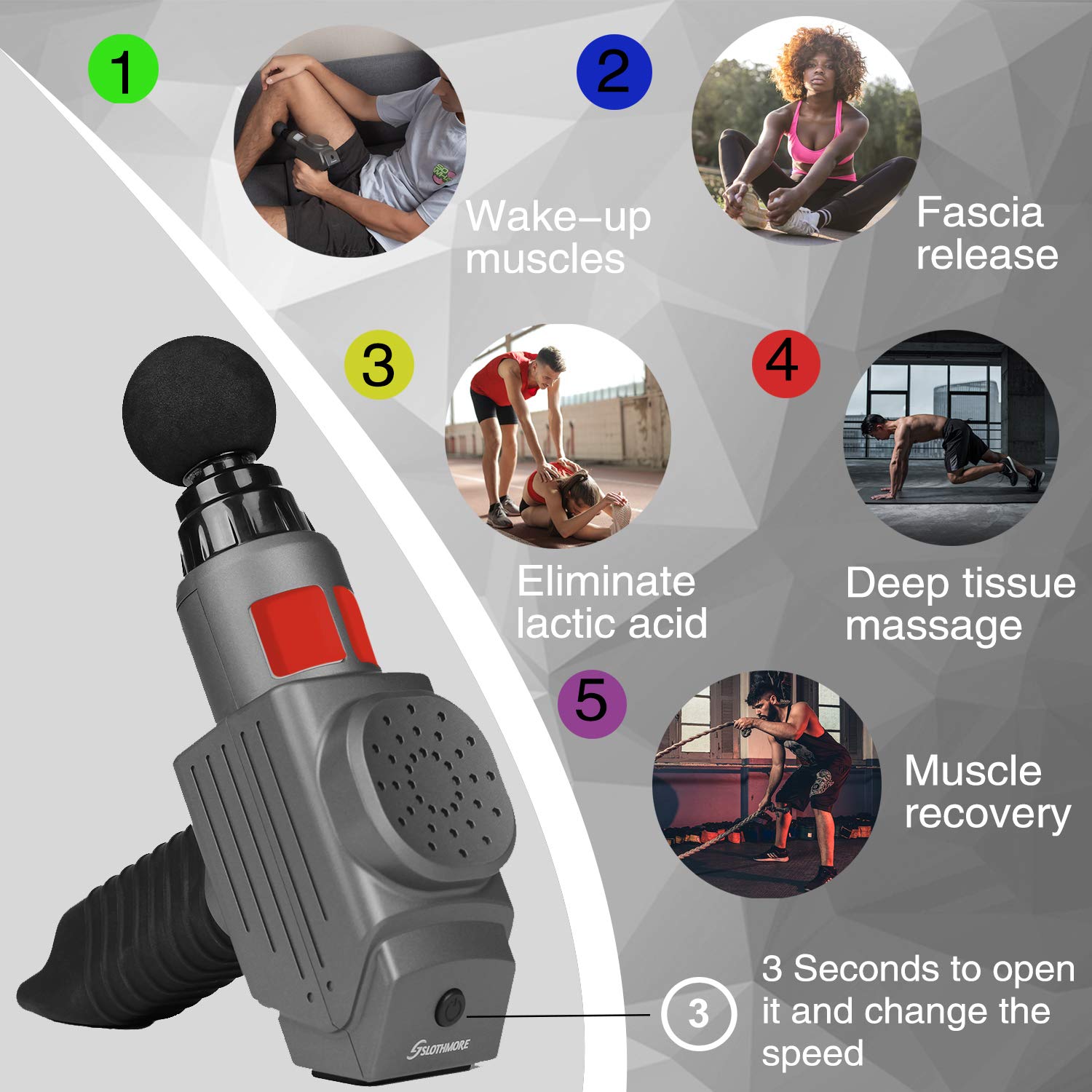 1

Wake–up muscles

2

Fascia release

3

Eliminate lactic acid

4

Deep tissue massage

5

Muscle recovery

SLOTHMORE

3

3 Seconds to open it and change the speed